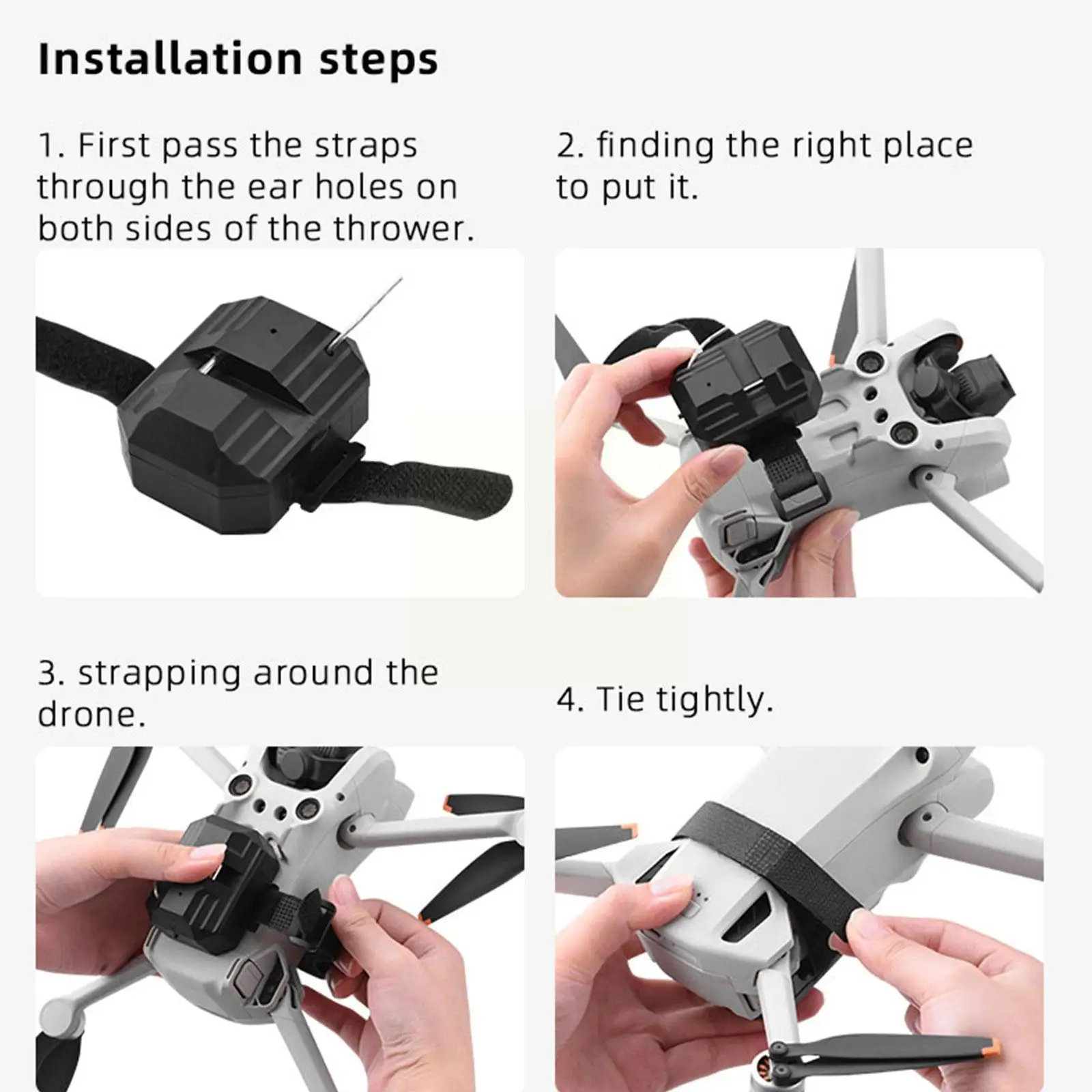 Installation steps

1. First pass the straps through the ear holes on both sides of the thrower.

2. finding the right place to put it.

3. strapping around the drone.

4. Tie tightly.