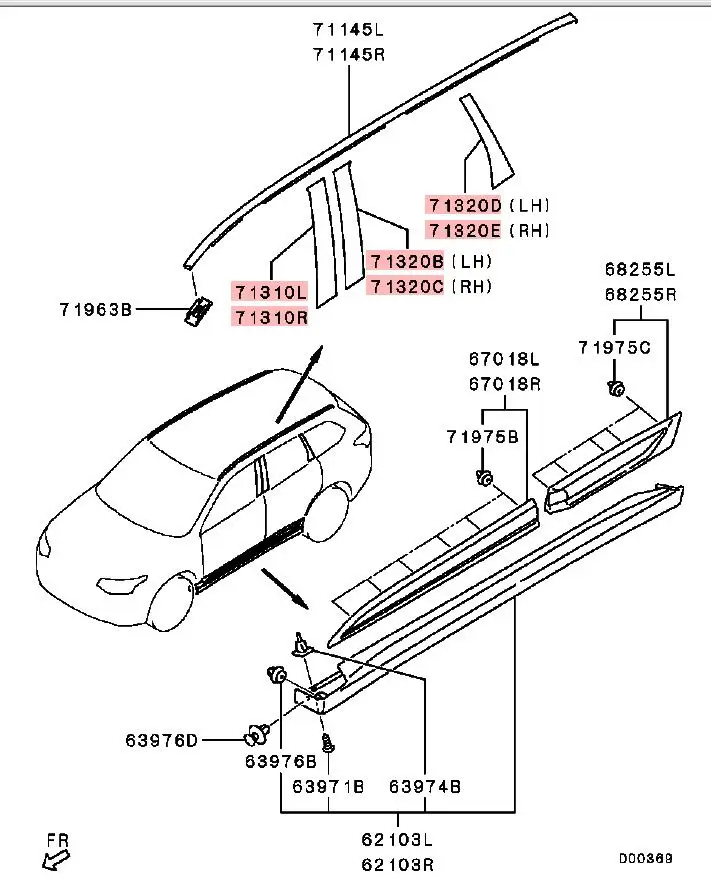 71145L
71145R

71320D (LH)
71320E (RH)

71320B (LH)
71320C (RH)

71310L
71310R

71963B

68255L
68255R

71975C

67018L
67018R

71975B

63976D

63976B

63971B

63974B

62103L
62103R

FR

D00369