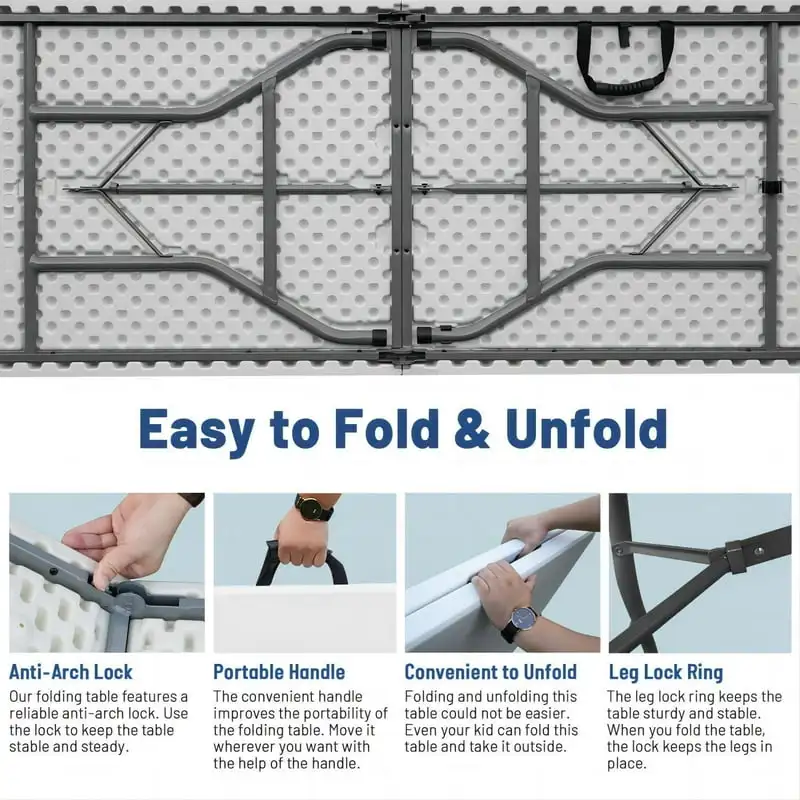 Easy to Fold & Unfold

Anti-Arch Lock
Our folding table features a reliable anti-arch lock. Use the lock to keep the table stable and steady.

Portable Handle
The convenient handle improves the portability of the folding table. Move it wherever you want with the help of the handle.

Convenient to Unfold
Folding and unfolding this table could not be easier. Even your kid can fold this table and take it outside.

Leg Lock Ring
The leg lock ring keeps the table sturdy and stable. When you fold the table, the lock keeps the legs in place.