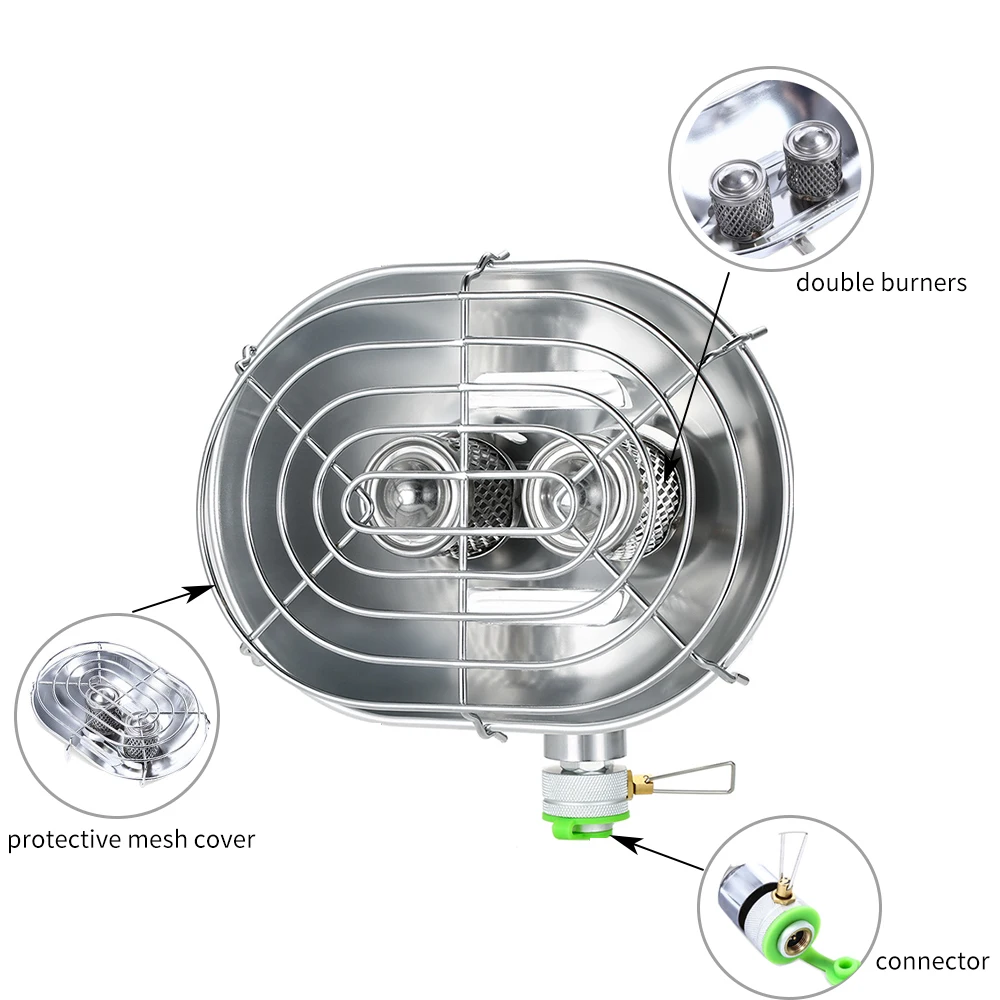 double burners

protective mesh cover

connector