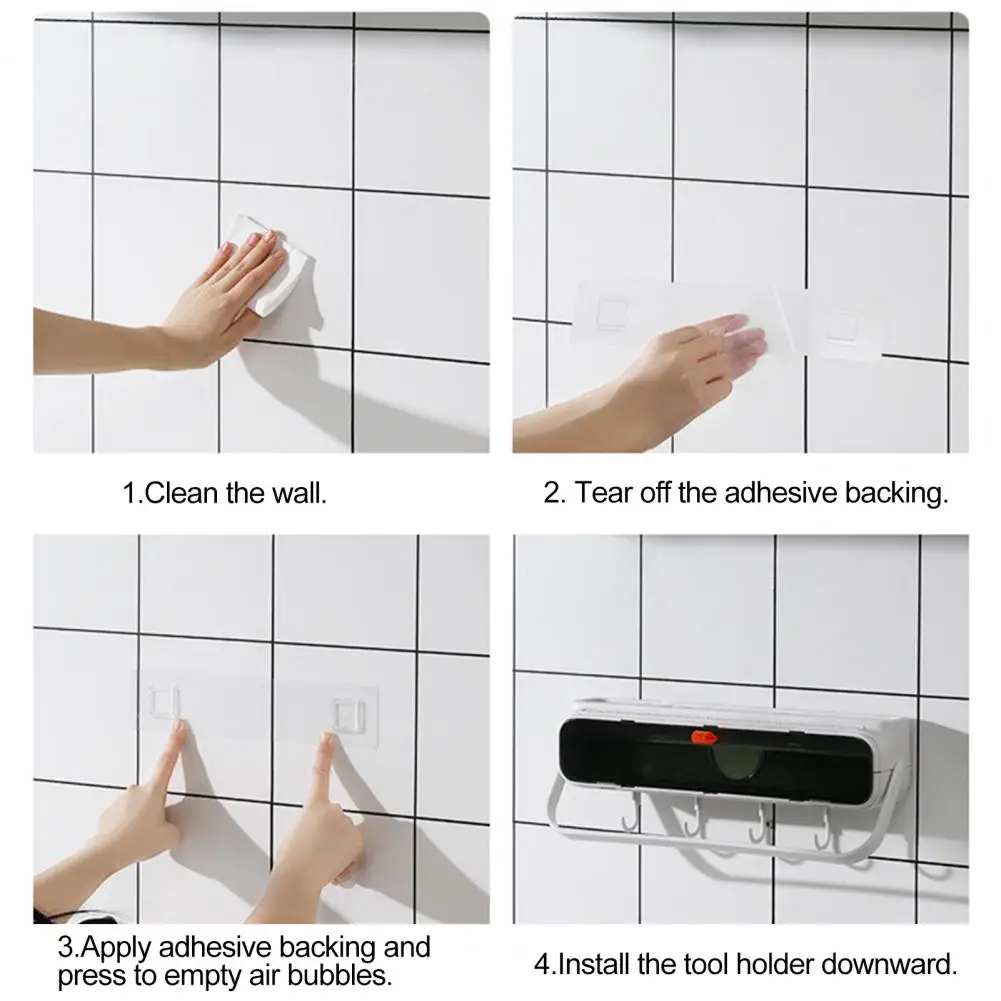 1.Clean the wall.

2. Tear off the adhesive backing.

3.Apply adhesive backing and press to empty air bubbles.

4.Install the tool holder downward.