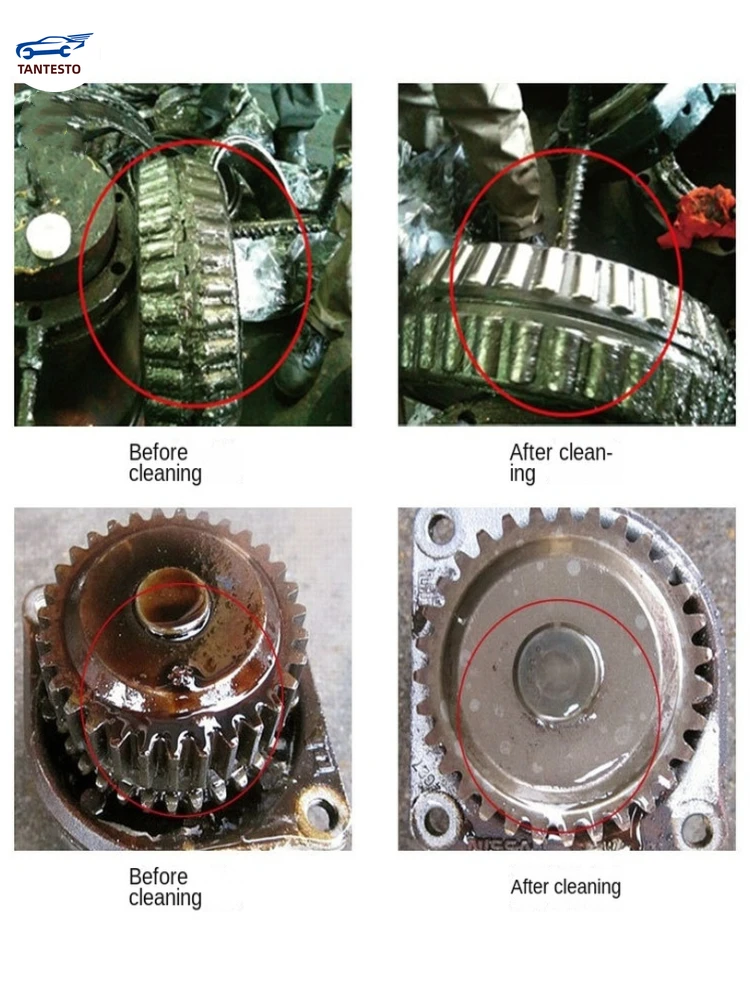 TANTESTO

Before cleaning

After cleaning

Before cleaning

After cleaning