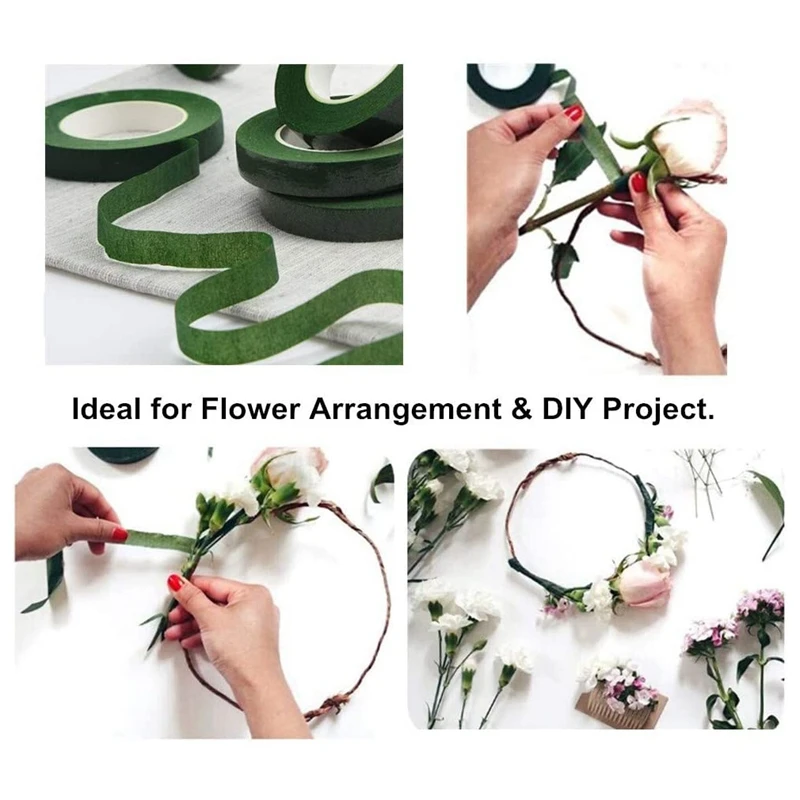 Ideal for Flower Arrangement & DIY Project.