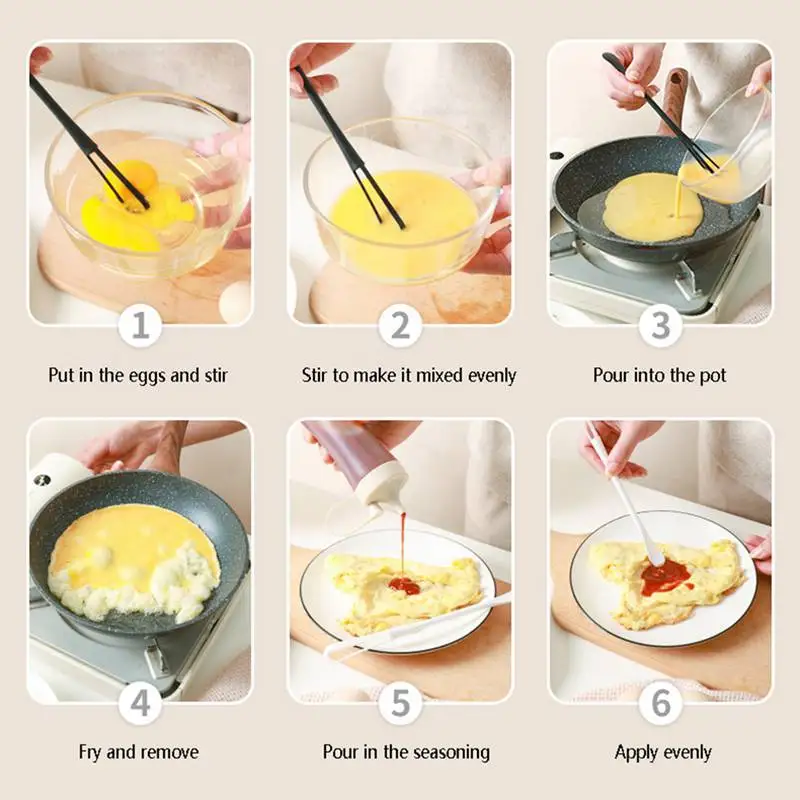 1

Put in the eggs and stir

2

Stir to make it mixed evenly

3

Pour into the pot

4

Fry and remove

5

Pour in the seasoning

6

Apply evenly