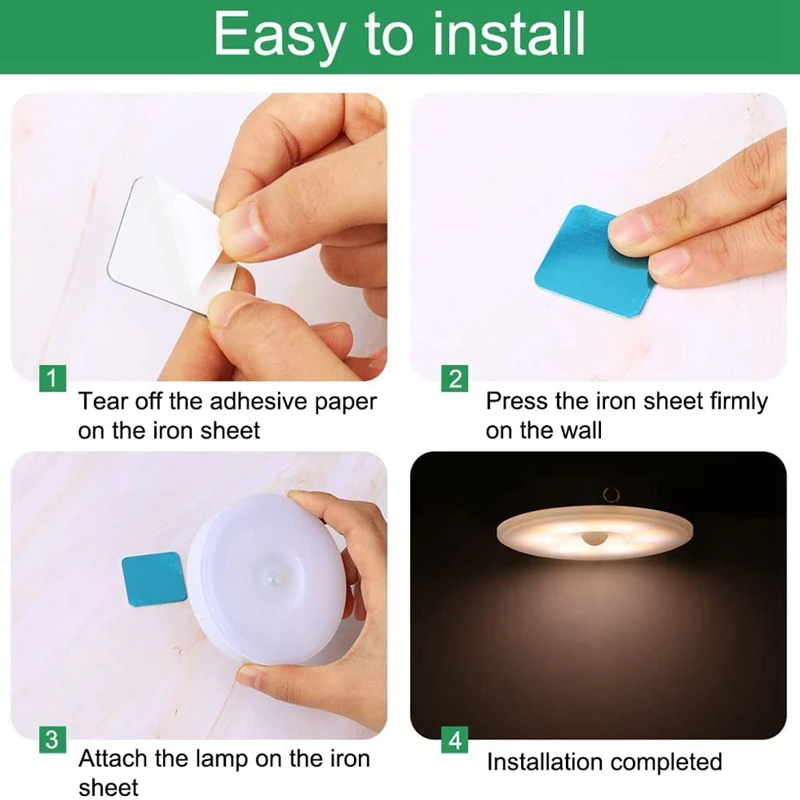 Easy to install

1
Tear off the adhesive paper on the iron sheet

2
Press the iron sheet firmly on the wall

3
Attach the lamp on the iron sheet

4
Installation completed