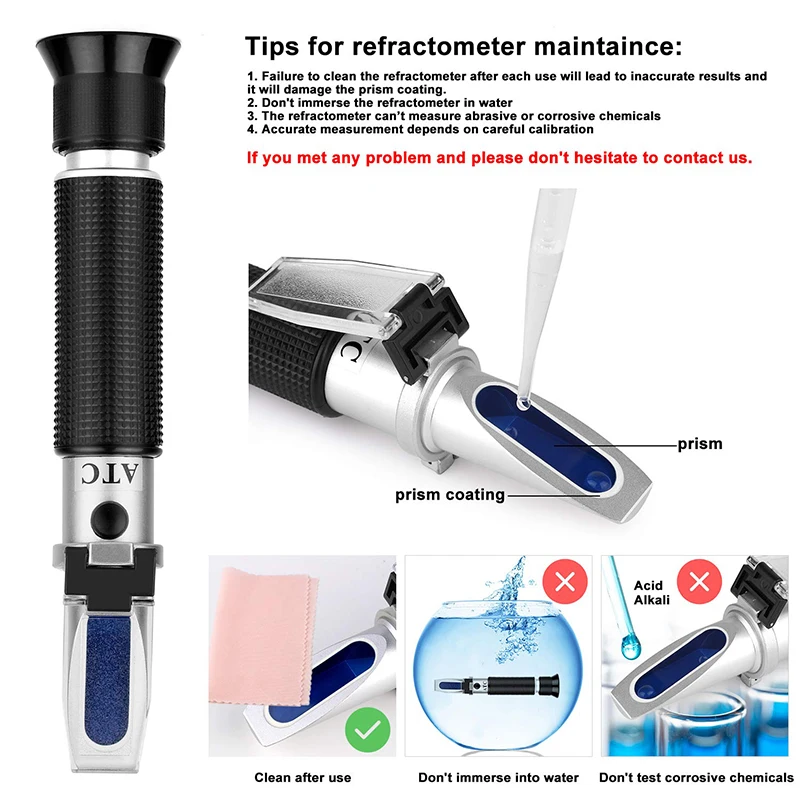 Tips for refractometer maintaince:

1. Failure to clean the refractometer after each use will lead to inaccurate results and it will damage the prism coating.
2. Don't immerse the refractometer in water
3. The refractometer can't measure abrasive or corrosive chemicals
4. Accurate measurement depends on careful calibration

If you met any problem and please don't hesitate to contact us.

ATC

ATC

prism

prism coating

Acid
Alkali

Clean after use

Don't immerse into water

Don't test corrosive chemicals