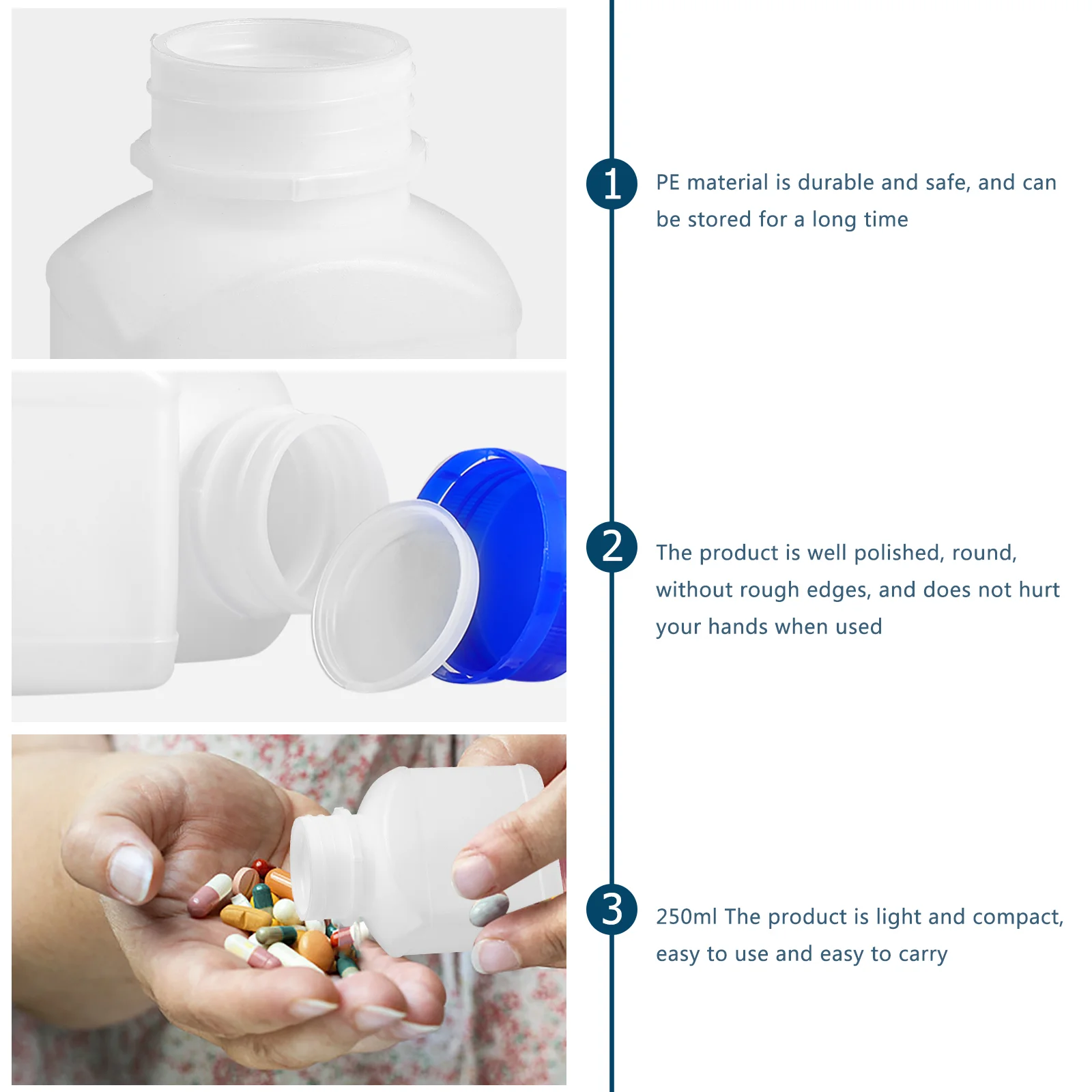 1

PE material is durable and safe, and can be stored for a long time

2

The product is well polished, round, without rough edges, and does not hurt your hands when used

3

250ml The product is light and compact, easy to use and easy to carry