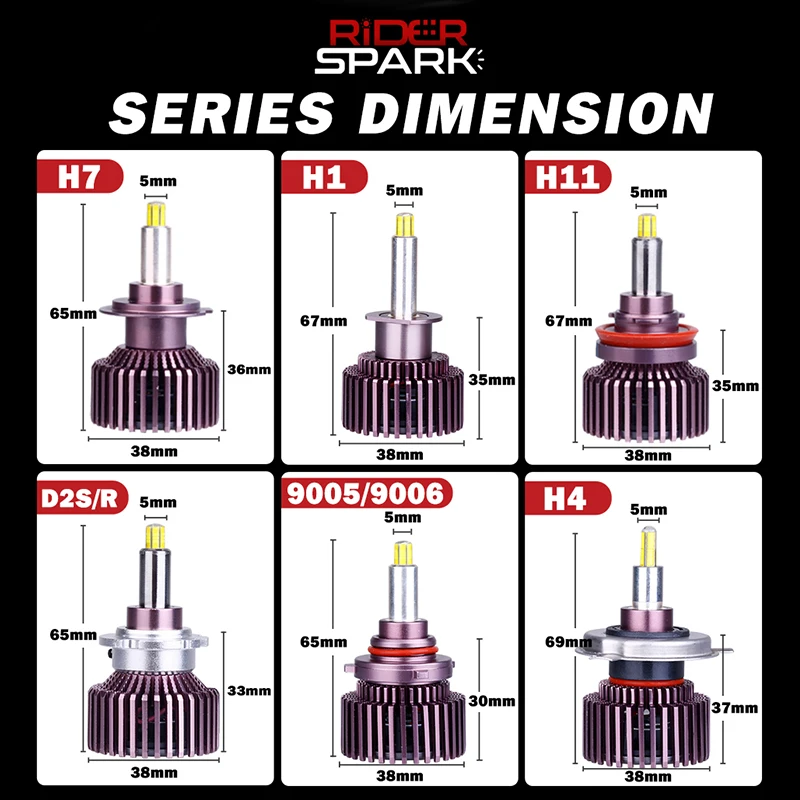 RIDER
SPARK

SERIES DIMENSION

H7
5mm
65mm
36mm
38mm

H1
5mm
67mm
35mm
38mm

H11
5mm
67mm
35mm
38mm

D2S/R
5mm
65mm
33mm
38mm

9005/9006
5mm
65mm
30mm
38mm

H4
5mm
69mm
37mm
38mm