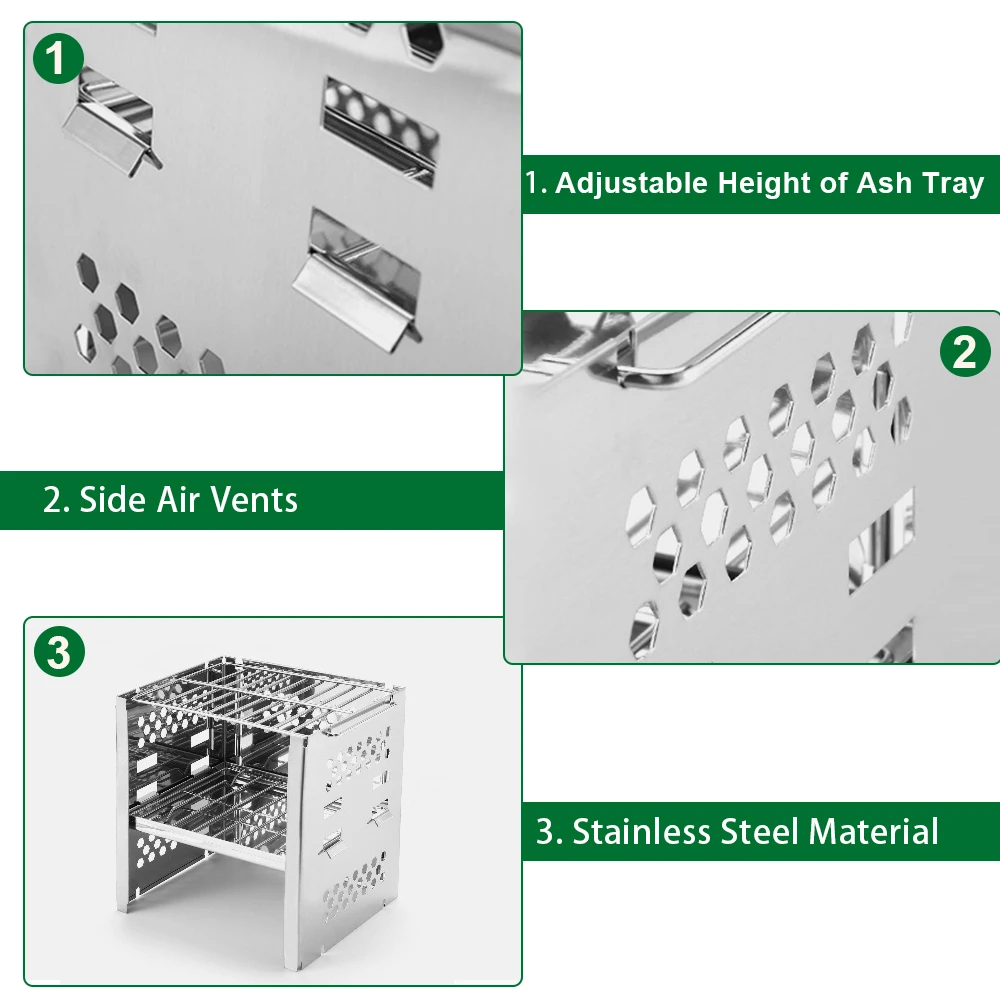 1

1. Adjustable Height of Ash Tray

2

2. Side Air Vents

3

3. Stainless Steel Material