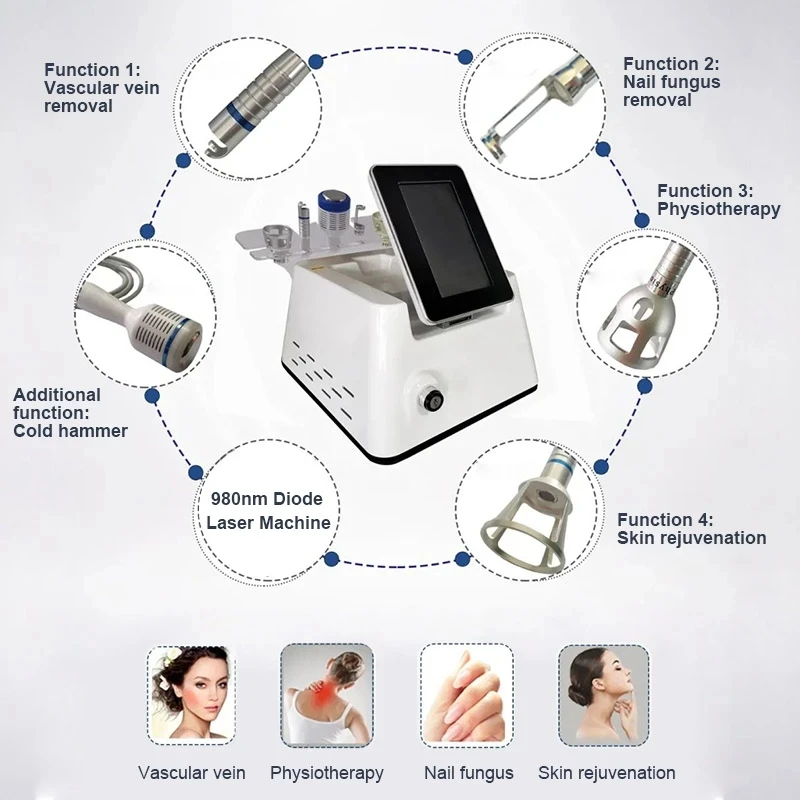 Function 1:
Vascular vein removal

Function 2:
Nail fungus removal

Function 3:
Physiotherapy

Additional function:
Cold hammer

980nm Diode Laser Machine

Function 4:
Skin rejuvenation

Vascular vein

Physiotherapy

Nail fungus

Skin rejuvenation