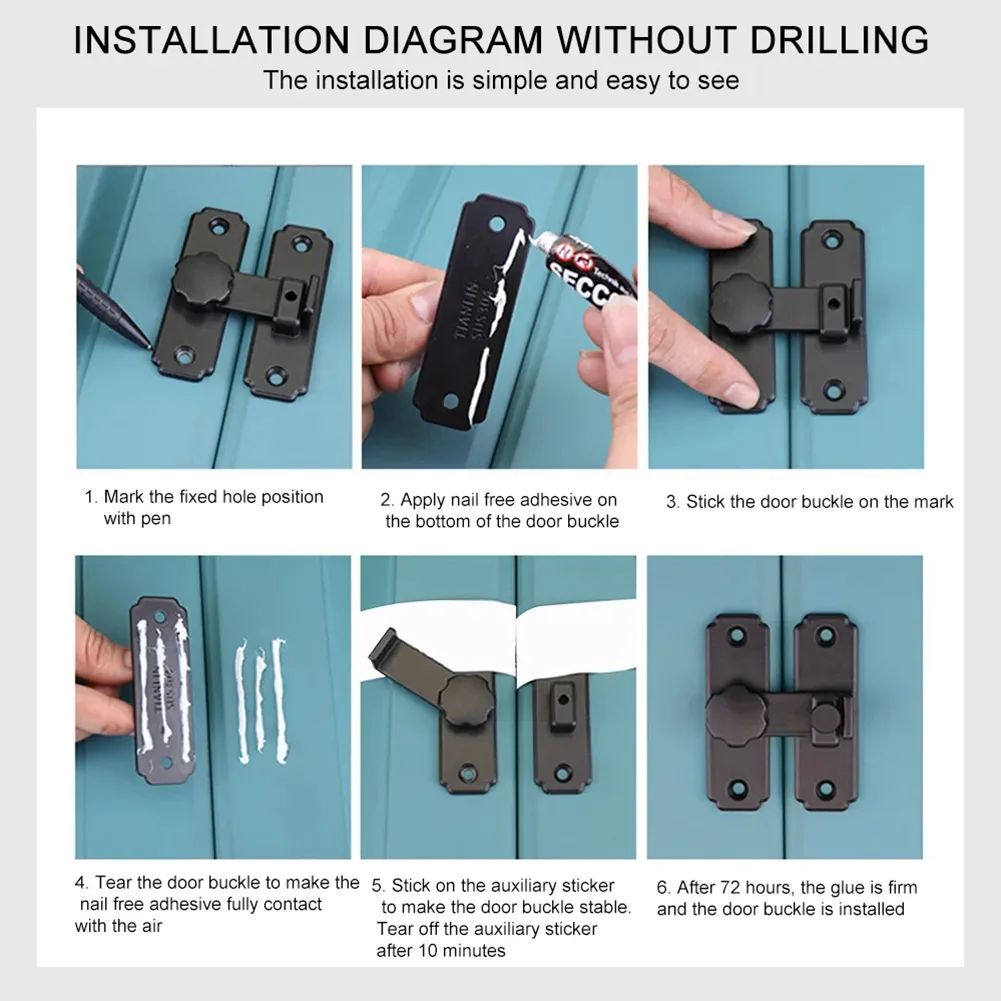 INSTALLATION DIAGRAM WITHOUT DRILLING

The installation is simple and easy to see

1. Mark the fixed hole position with pen

2. Apply nail free adhesive on the bottom of the door buckle

3. Stick the door buckle on the mark

4. Tear the door buckle to make the nail free adhesive fully contact with the air

5. Stick on the auxiliary sticker to make the door buckle stable. Tear off the auxiliary sticker after 10 minutes

6. After 72 hours, the glue is firm and the door buckle is installed