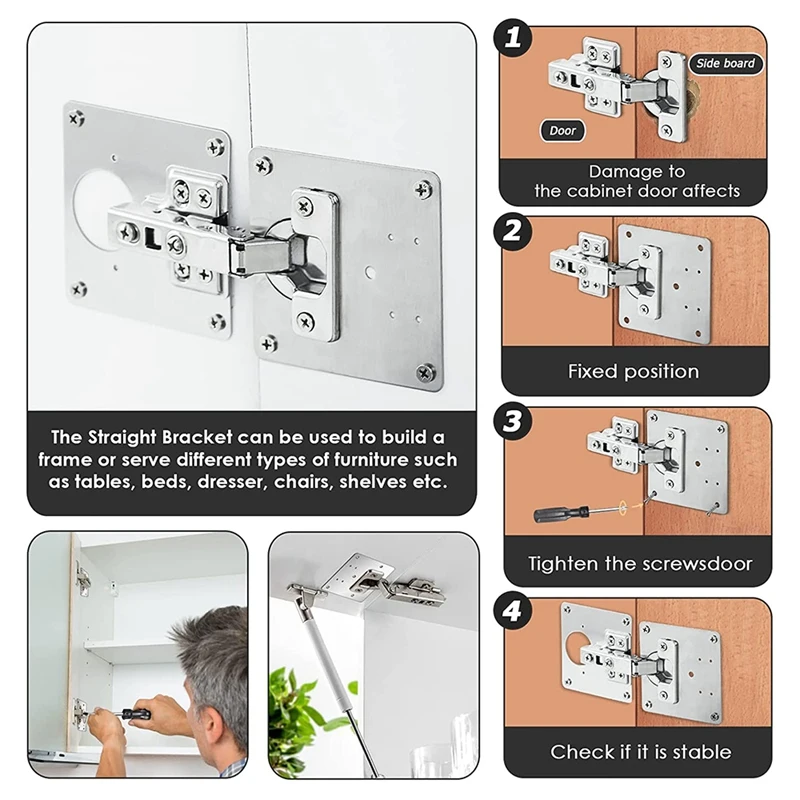 The Straight Bracket can be used to build a frame or serve different types of furniture such as tables, beds, dresser, chairs, shelves etc.

1

Side board

Door

Damage to the cabinet door affects

2

Fixed position

3

Tighten the screwsdoor

4

Check if it is stable