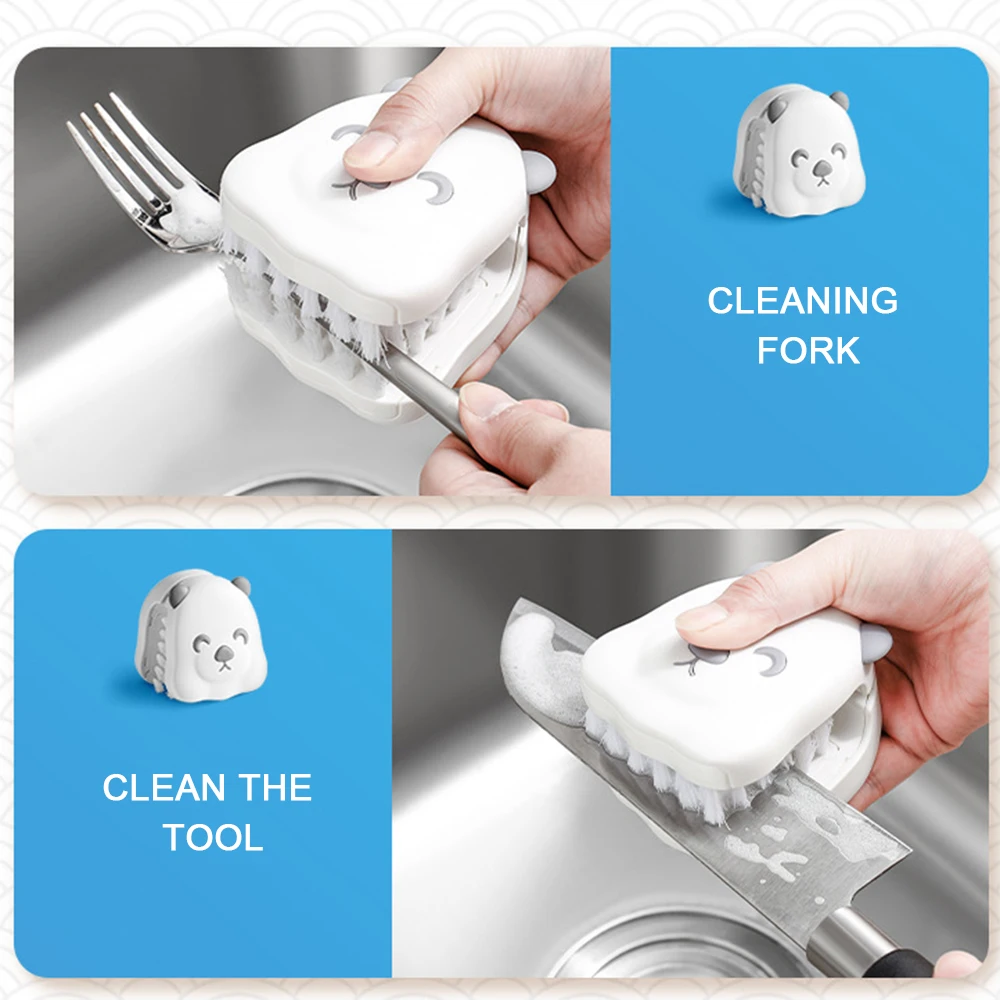 CLEANING FORK

CLEAN THE TOOL