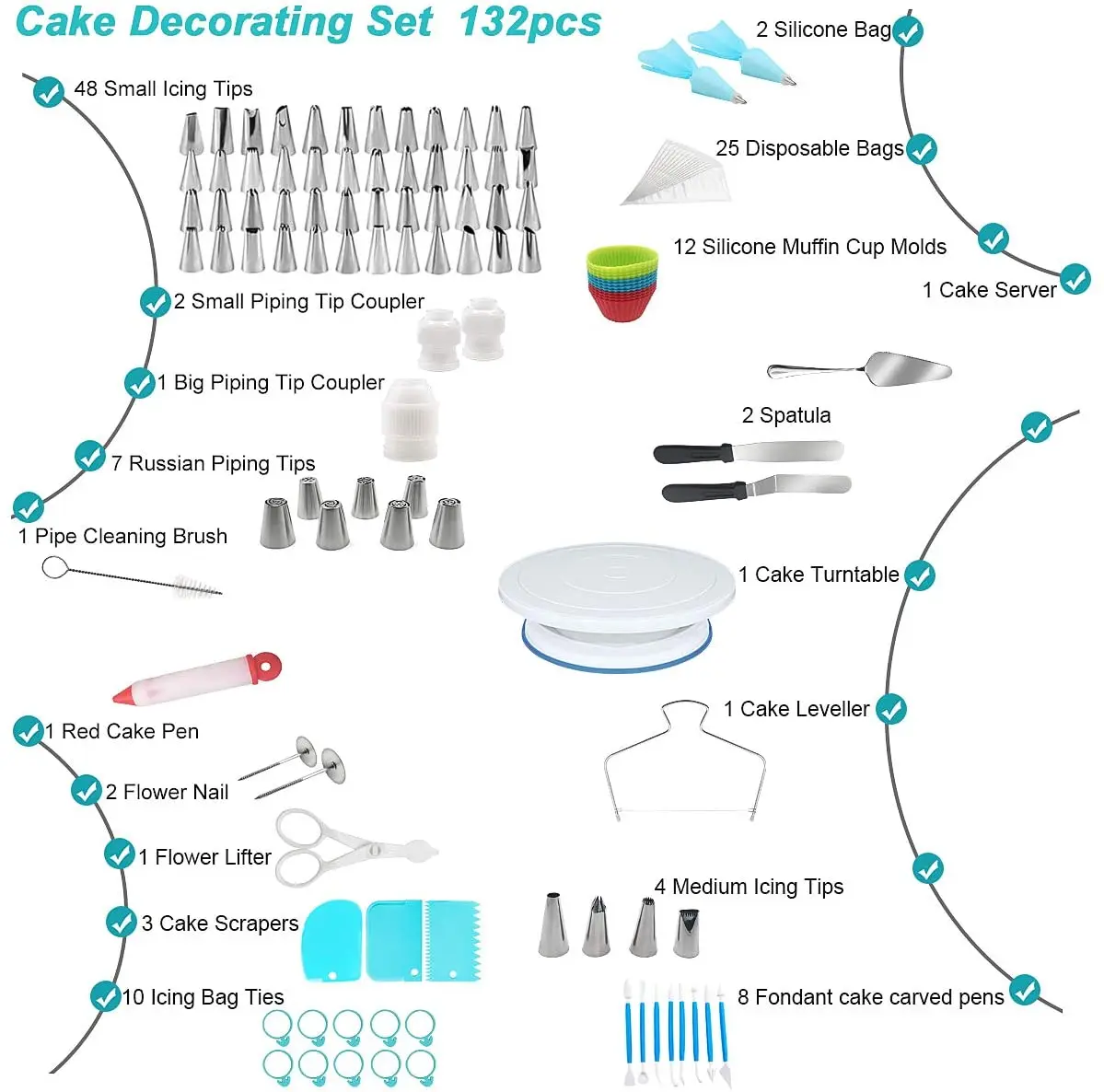 Cake Decorating Set 132pcs

48 Small Icing Tips

2 Small Piping Tip Coupler

1 Big Piping Tip Coupler

7 Russian Piping Tips

1 Pipe Cleaning Brush

1 Red Cake Pen

2 Flower Nail

1 Flower Lifter

3 Cake Scrapers

10 Icing Bag Ties

2 Silicone Bag

25 Disposable Bags

12 Silicone Muffin Cup Molds

1 Cake Server

2 Spatula

1 Cake Turntable

1 Cake Leveller

4 Medium Icing Tips

8 Fondant cake carved pens