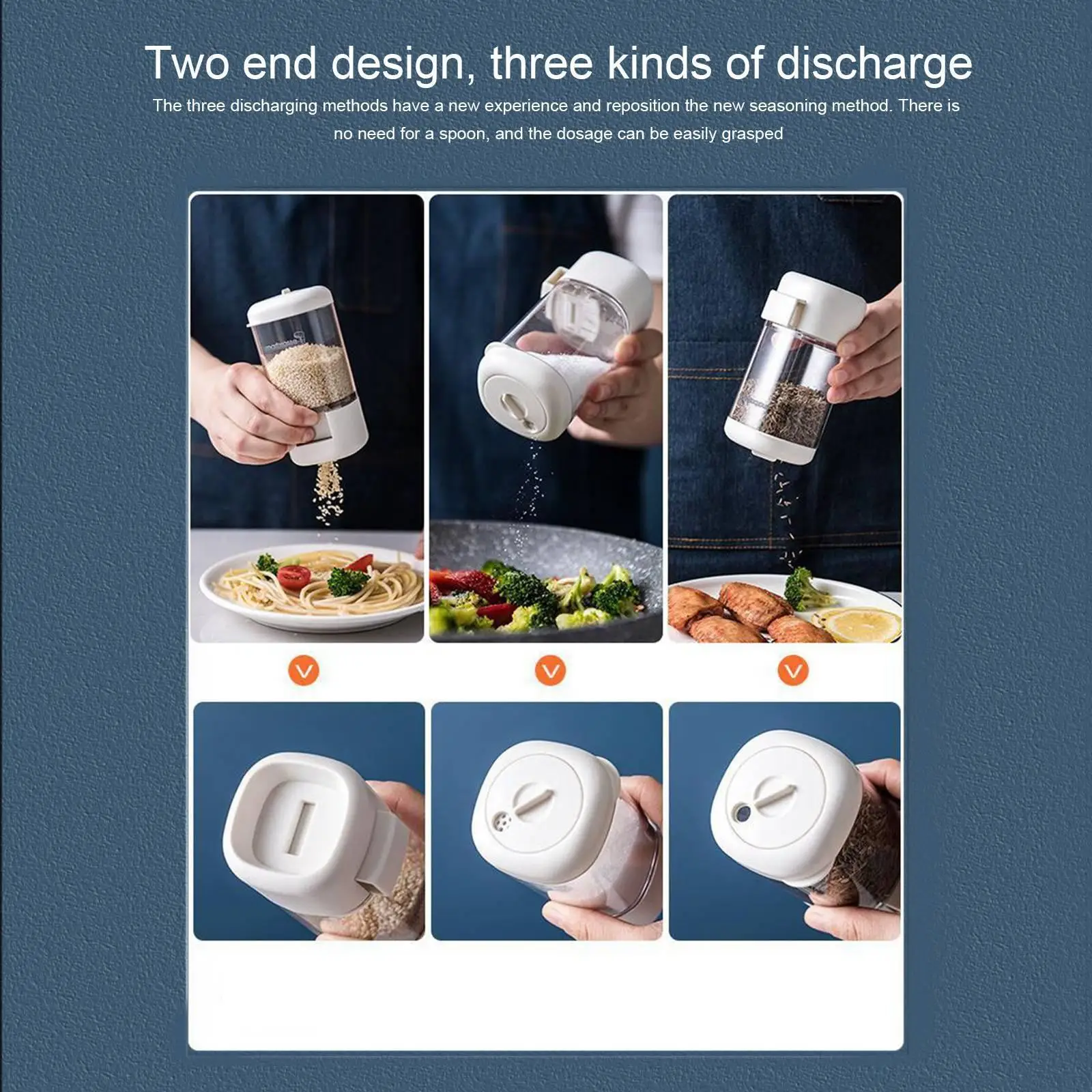 Two end design, three kinds of discharge

The three discharging methods have a new experience and reposition the new seasoning method. There is no need for a spoon, and the dosage can be easily grasped