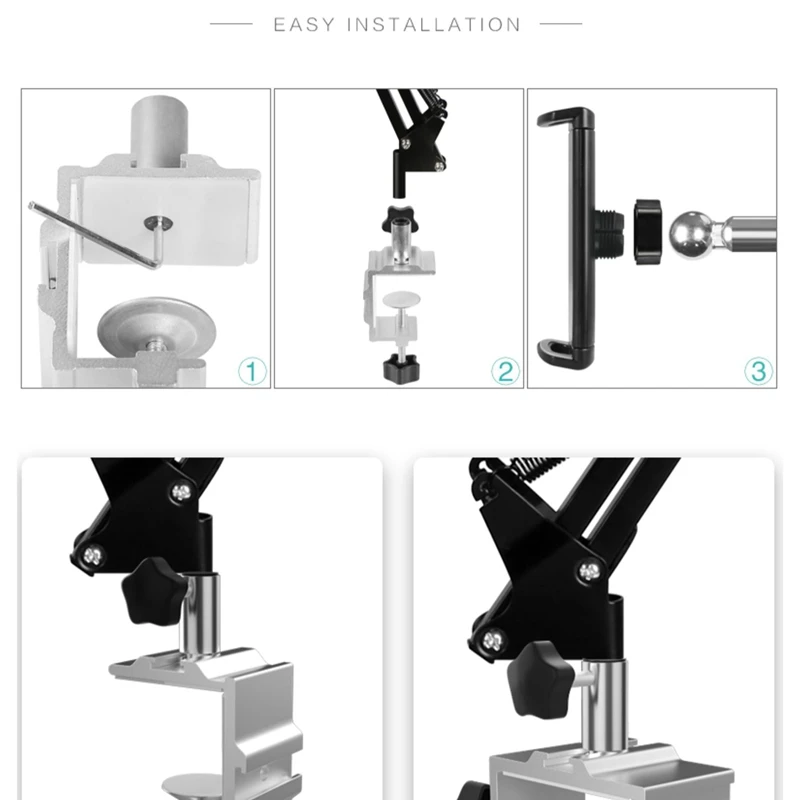 EASY INSTALLATION

1

2

3