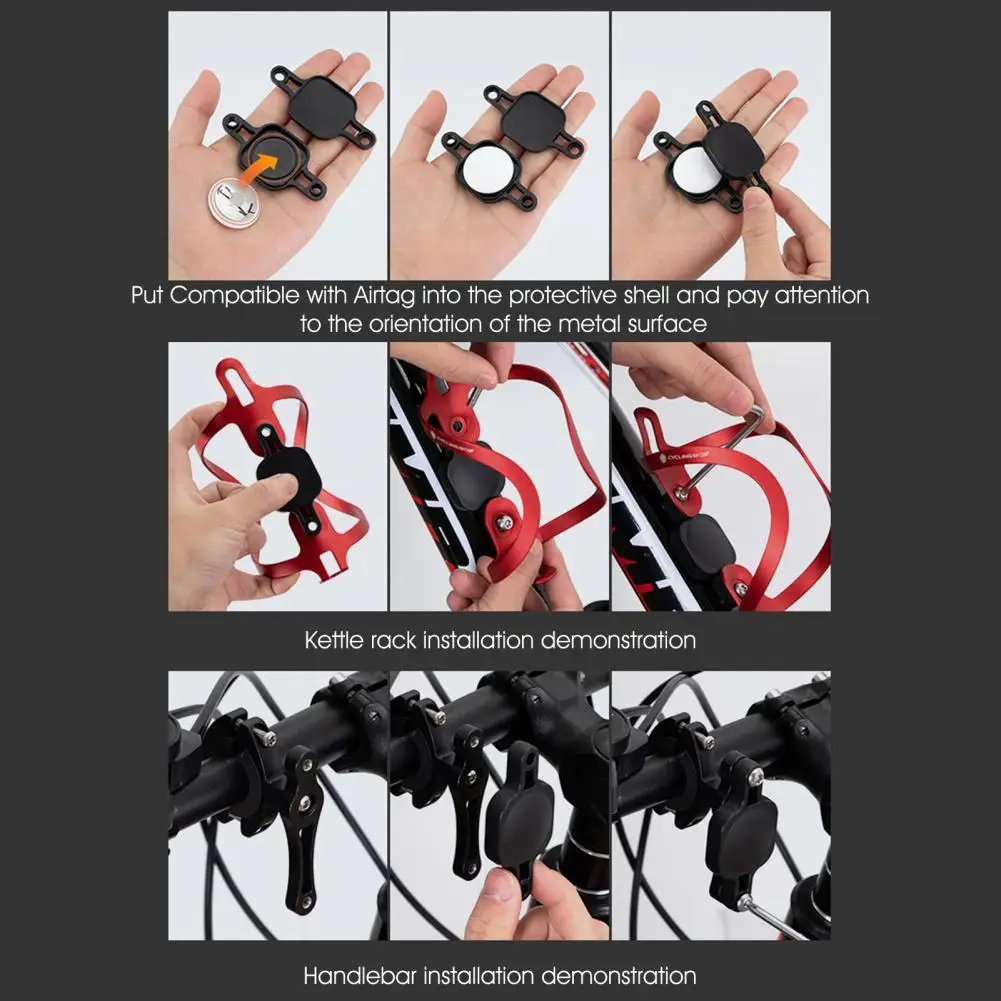 Put Compatible with Airtag into the protective shell and pay attention to the orientation of the metal surface

Kettle rack installation demonstration

Handlebar installation demonstration