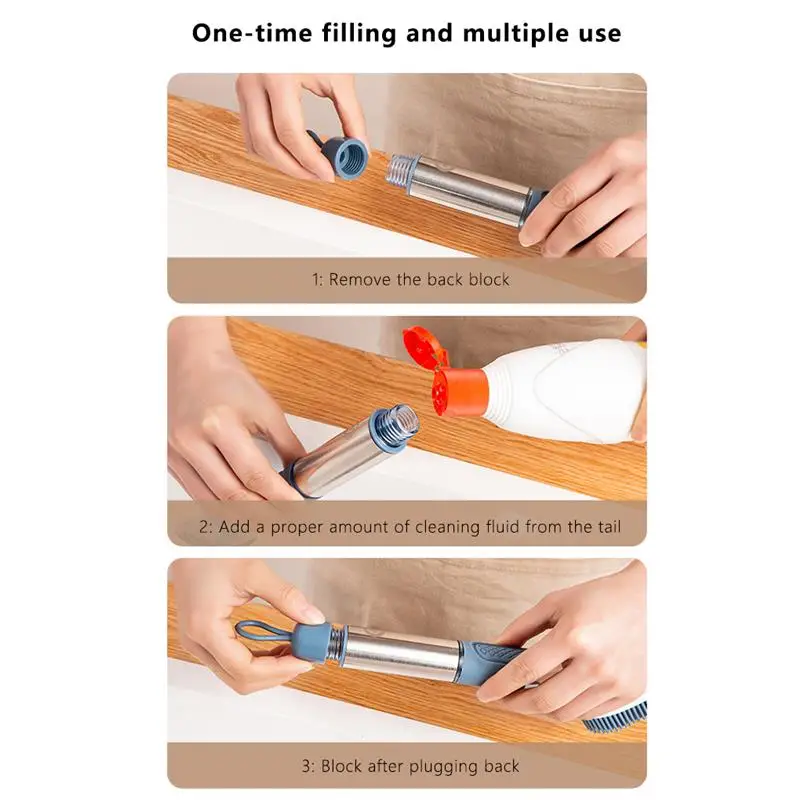 One-time filling and multiple use

1: Remove the back block

2: Add a proper amount of cleaning fluid from the tail

3: Block after plugging back