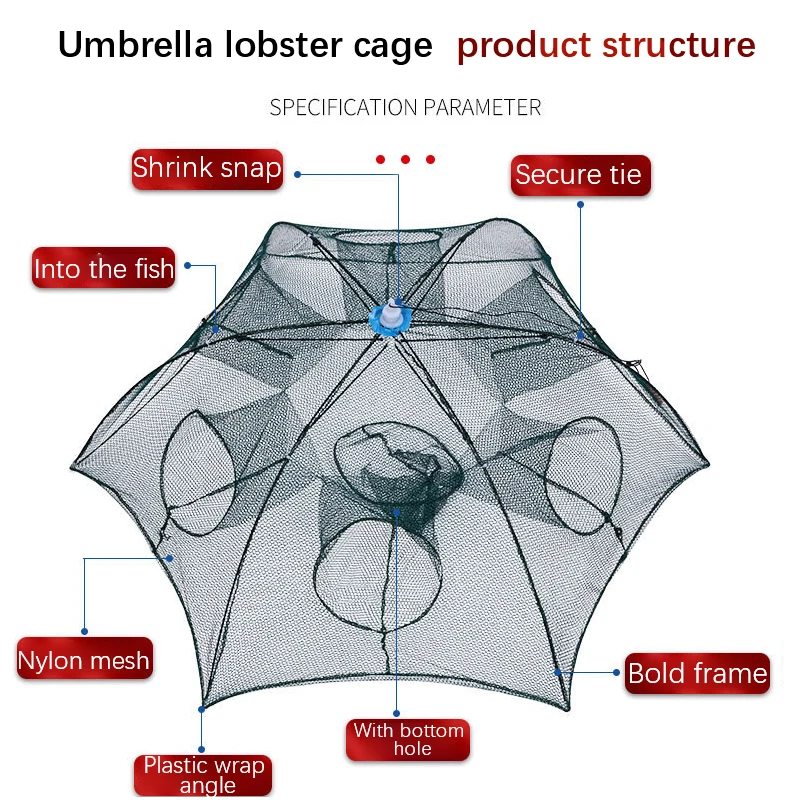 Umbrella lobster cage product structure

SPECIFICATION PARAMETER

Shrink snap

Secure tie

Into the fish

Nylon mesh

Bold frame

With bottom hole

Plastic wrap angle