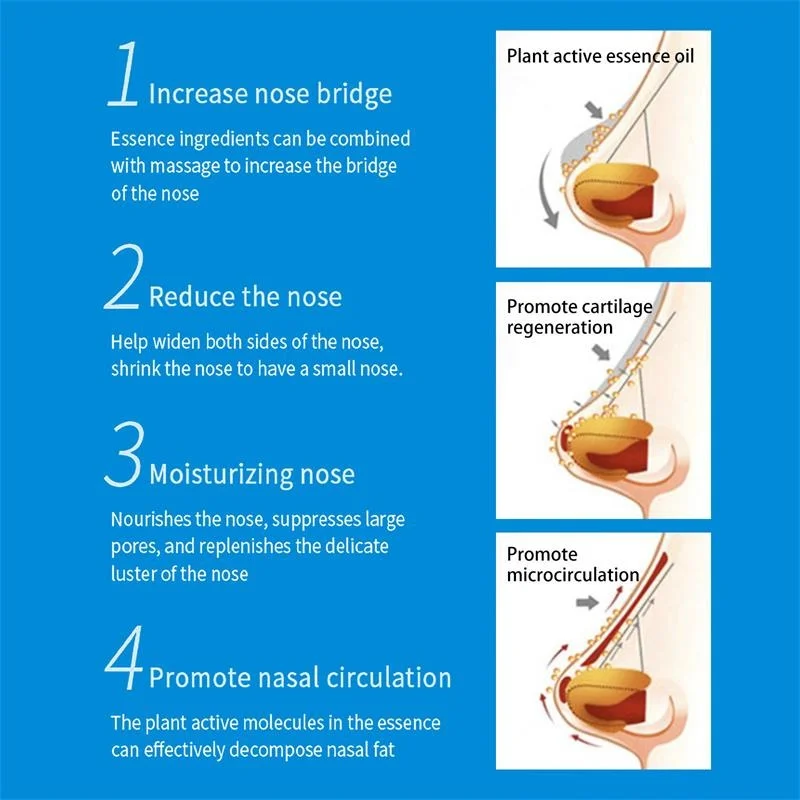 1 Increase nose bridge

Essence ingredients can be combined with massage to increase the bridge of the nose

2 Reduce the nose

Help widen both sides of the nose, shrink the nose to have a small nose.

3 Moisturizing nose

Nourishes the nose, suppresses large pores, and replenishes the delicate luster of the nose

4 Promote nasal circulation

The plant active molecules in the essence can effectively decompose nasal fat

Plant active essence oil

Promote cartilage regeneration

Promote microcirculation