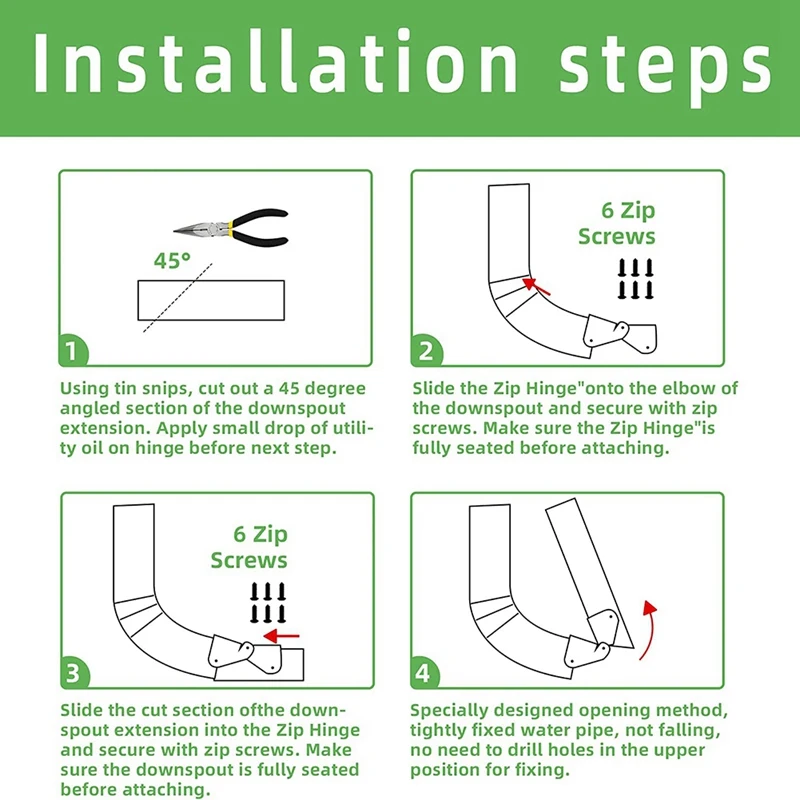 Installation steps

45°

1

Using tin snips, cut out a 45 degree angled section of the downspout extension. Apply small drop of utility oil on hinge before next step.

6 Zip Screws

2

Slide the Zip Hinge"onto the elbow of the downspout and secure with zip screws. Make sure the Zip Hinge"is fully seated before attaching.

6 Zip Screws

3

Slide the cut section ofthe downspout extension into the Zip Hinge and secure with zip screws. Make sure the downspout is fully seated before attaching.

4

Specially designed opening method, tightly fixed water pipe, not falling, no need to drill holes in the upper position for fixing.