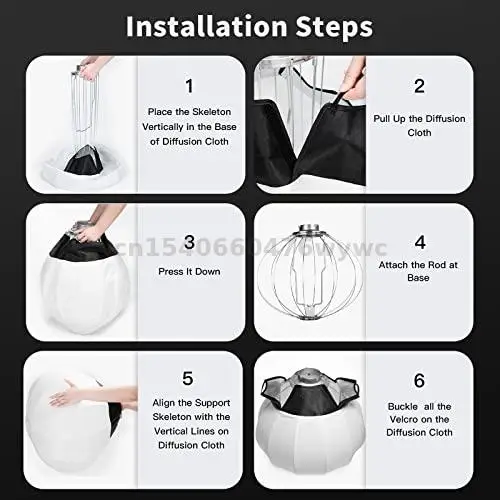 Installation Steps

1

Place the Skeleton Vertically in the Base of Diffusion Cloth

2

Pull Up the Diffusion Cloth

3

Press It Down

4

Attach the Rod at Base

5

Align the Support Skeleton with the Vertical Lines on Diffusion Cloth

6

Buckle all the Velcro on the Diffusion Cloth

cn1540660476wywc