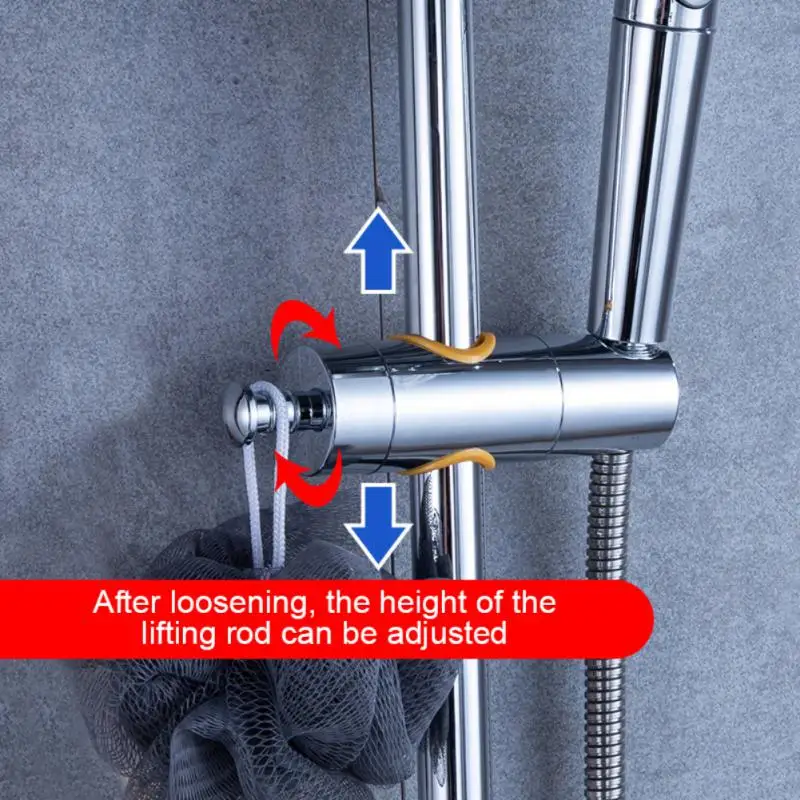 After loosening, the height of the lifting rod can be adjusted