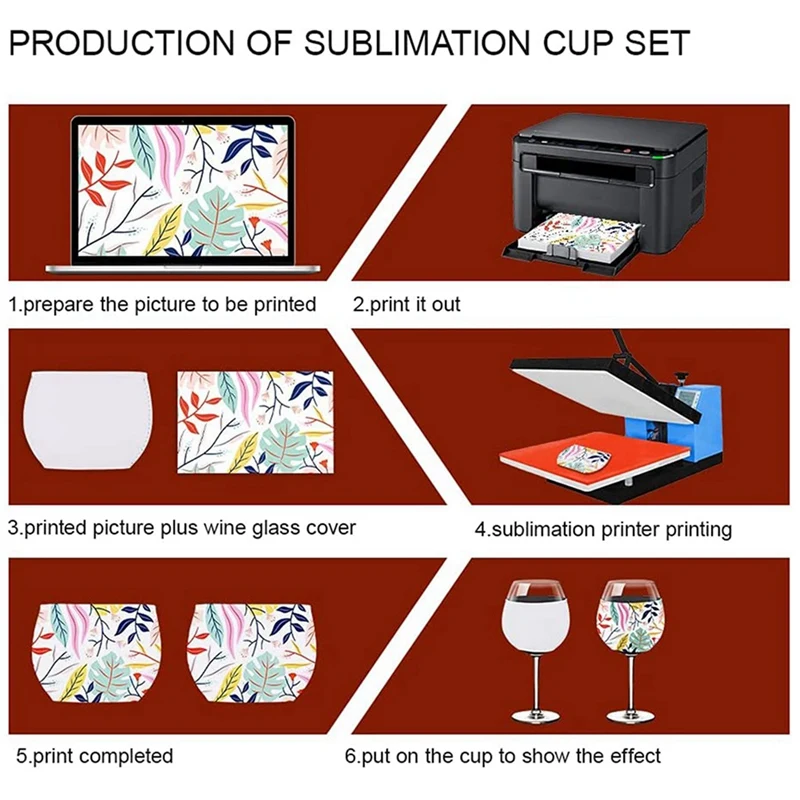 PRODUCTION OF SUBLIMATION CUP SET

1.prepare the picture to be printed

2.print it out

3.printed picture plus wine glass cover

4.sublimation printer printing

5.print completed

6.put on the cup to show the effect