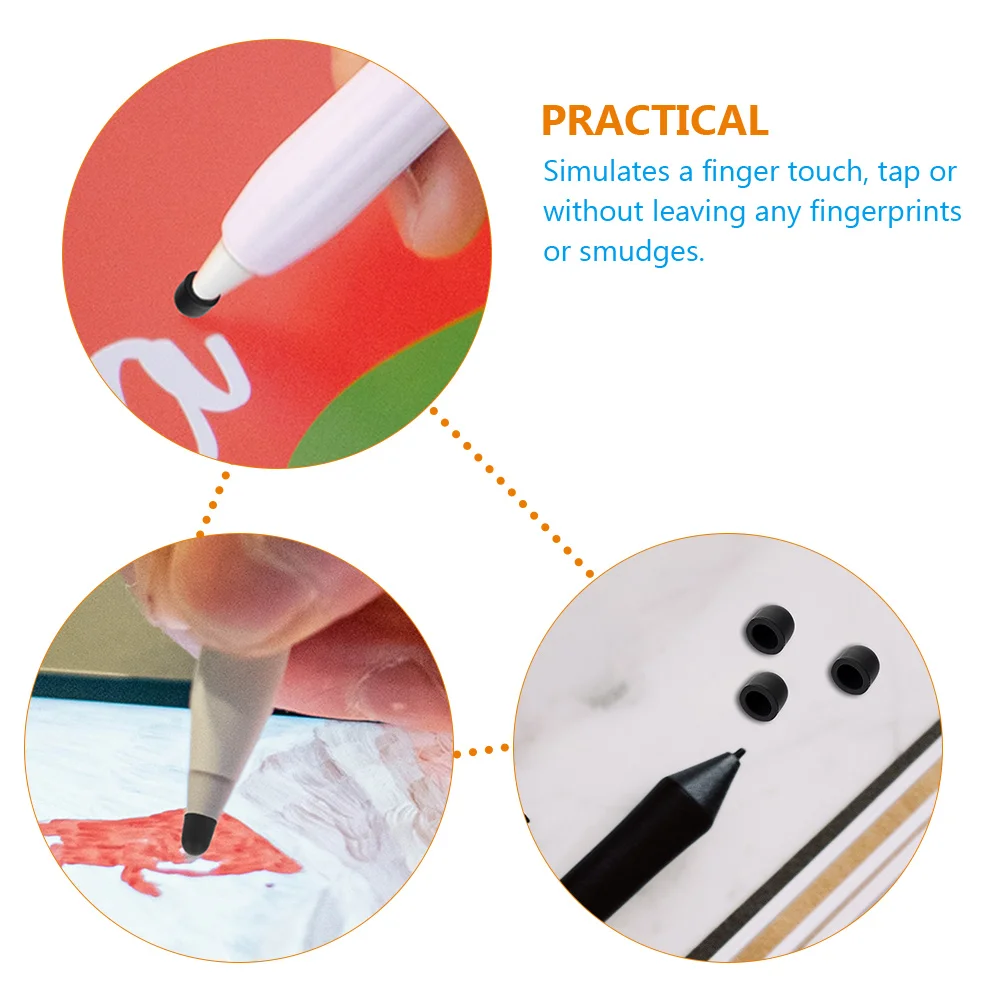 PRACTICAL

Simulates a finger touch, tap or without leaving any fingerprints or smudges.