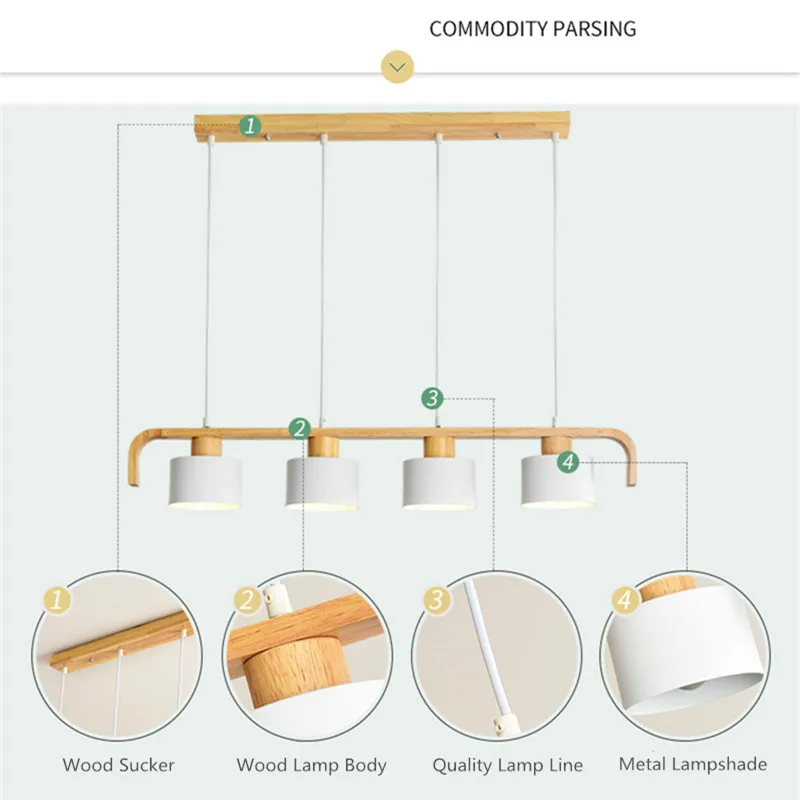 COMMODITY PARSING

1

2

3

4

1

2

3

4

Wood Sucker

Wood Lamp Body

Quality Lamp Line

Metal Lampshade