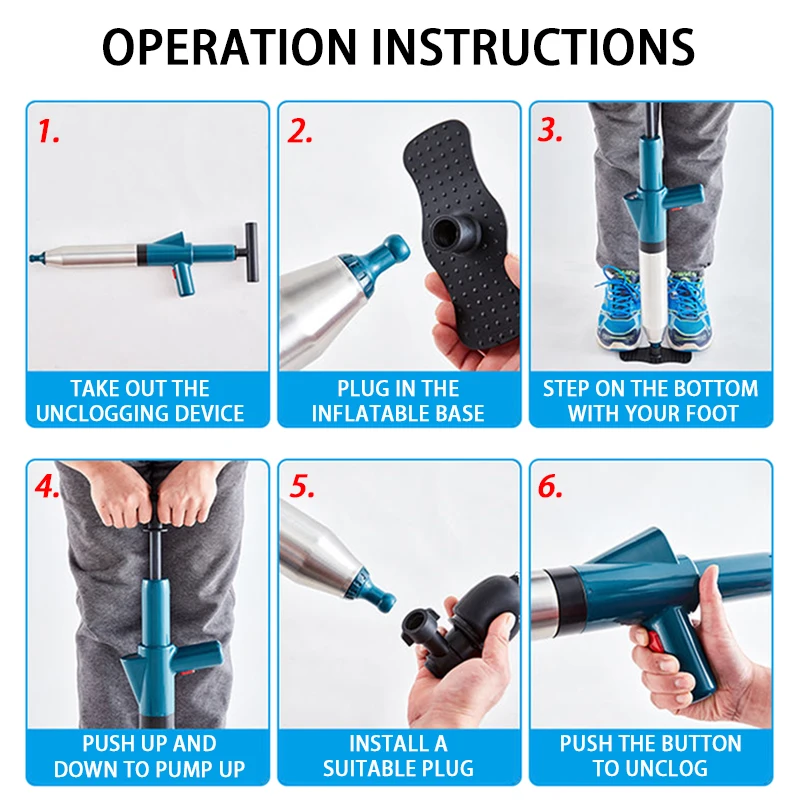 OPERATION INSTRUCTIONS

1.
TAKE OUT THE UNCLOGGING DEVICE

2.
PLUG IN THE INFLATABLE BASE

3.
STEP ON THE BOTTOM WITH YOUR FOOT

4.
PUSH UP AND DOWN TO PUMP UP

5.
INSTALL A SUITABLE PLUG

6.
PUSH THE BUTTON TO UNCLOG