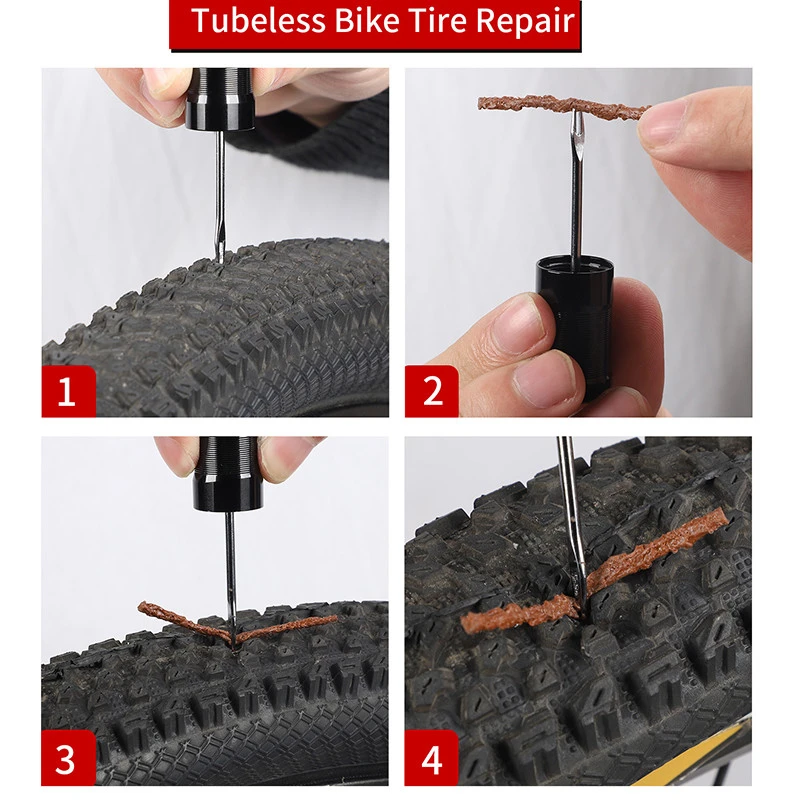 Tubeless Bike Tire Repair

1

2

3

4