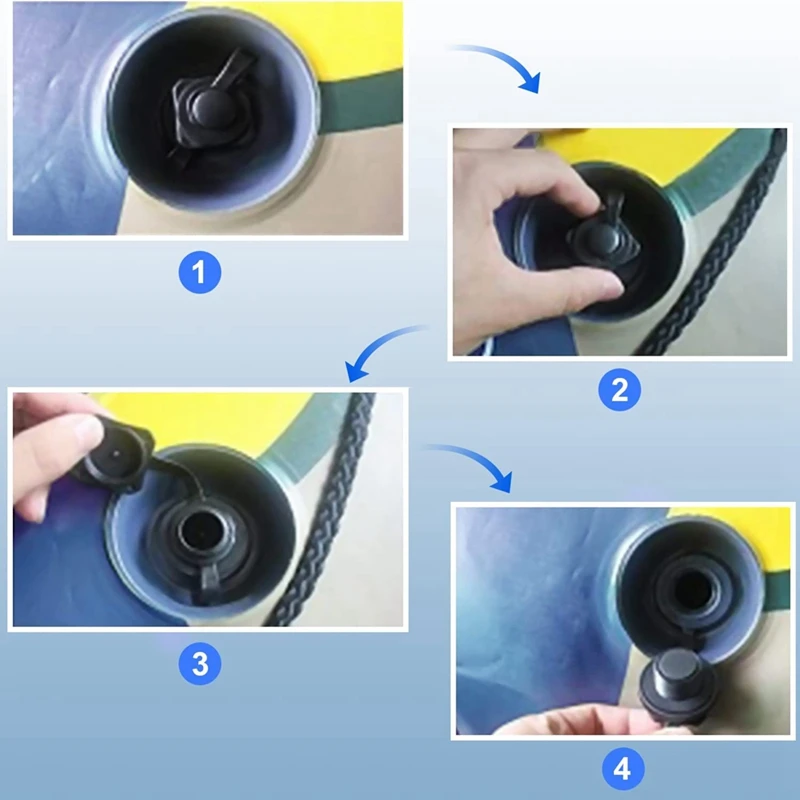 1

2

3

4