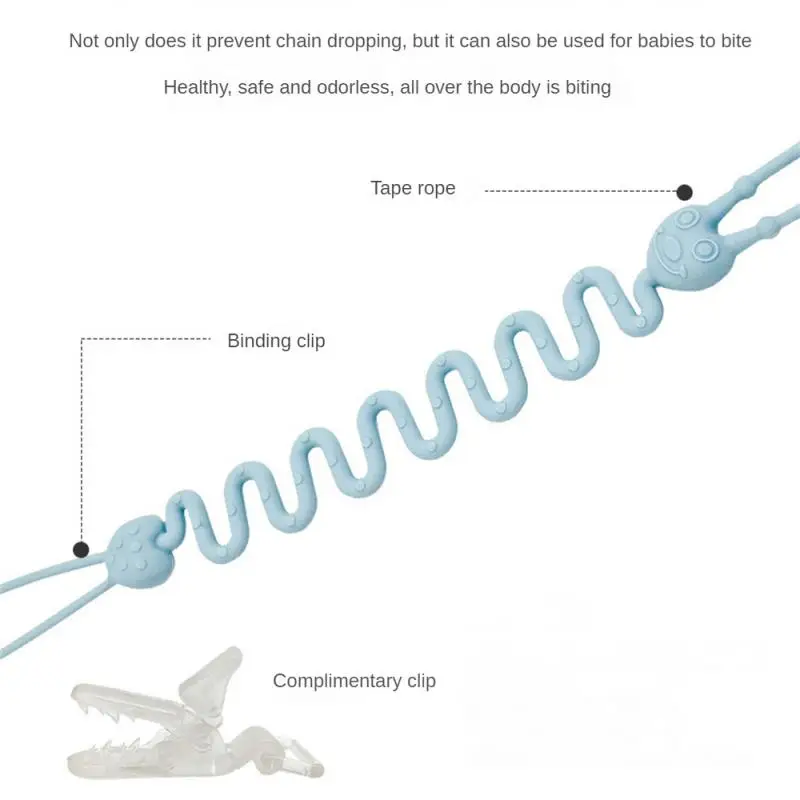 Not only does it prevent chain dropping, but it can also be used for babies to bite

Healthy, safe and odorless, all over the body is biting

Tape rope

Binding clip

Complimentary clip