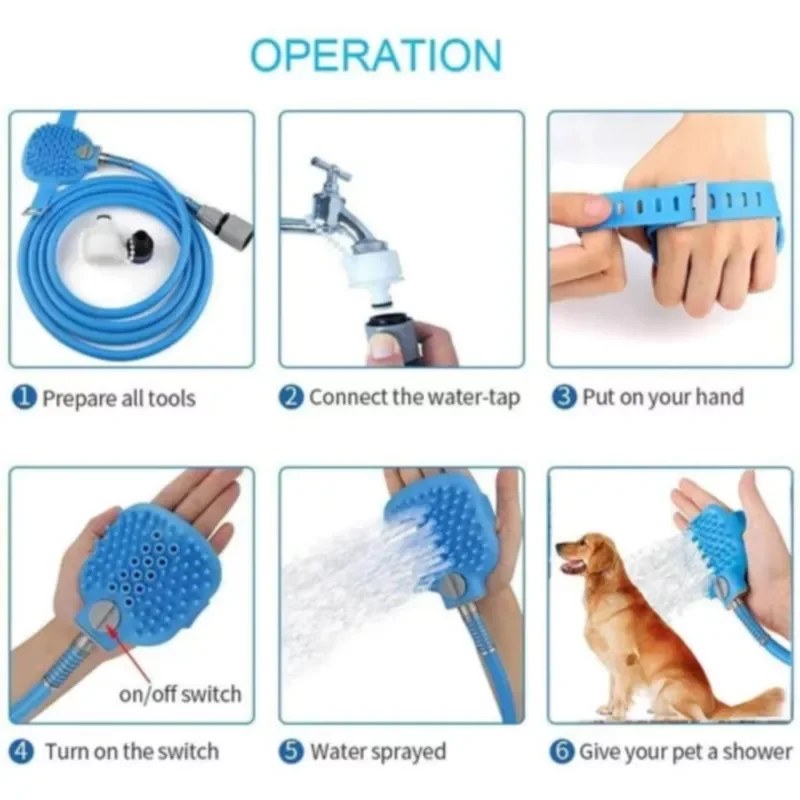 OPERATION

1 Prepare all tools

2 Connect the water-tap

3 Put on your hand

on/off switch

4 Turn on the switch

5 Water sprayed

6 Give your pet a shower