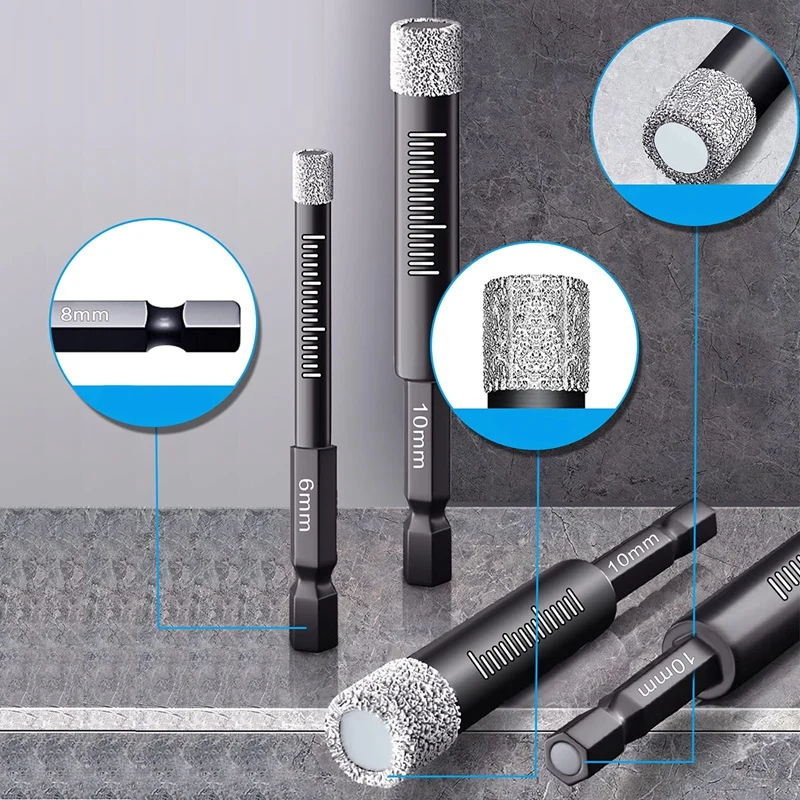 8mm

6mm

10mm

10mm

10mm