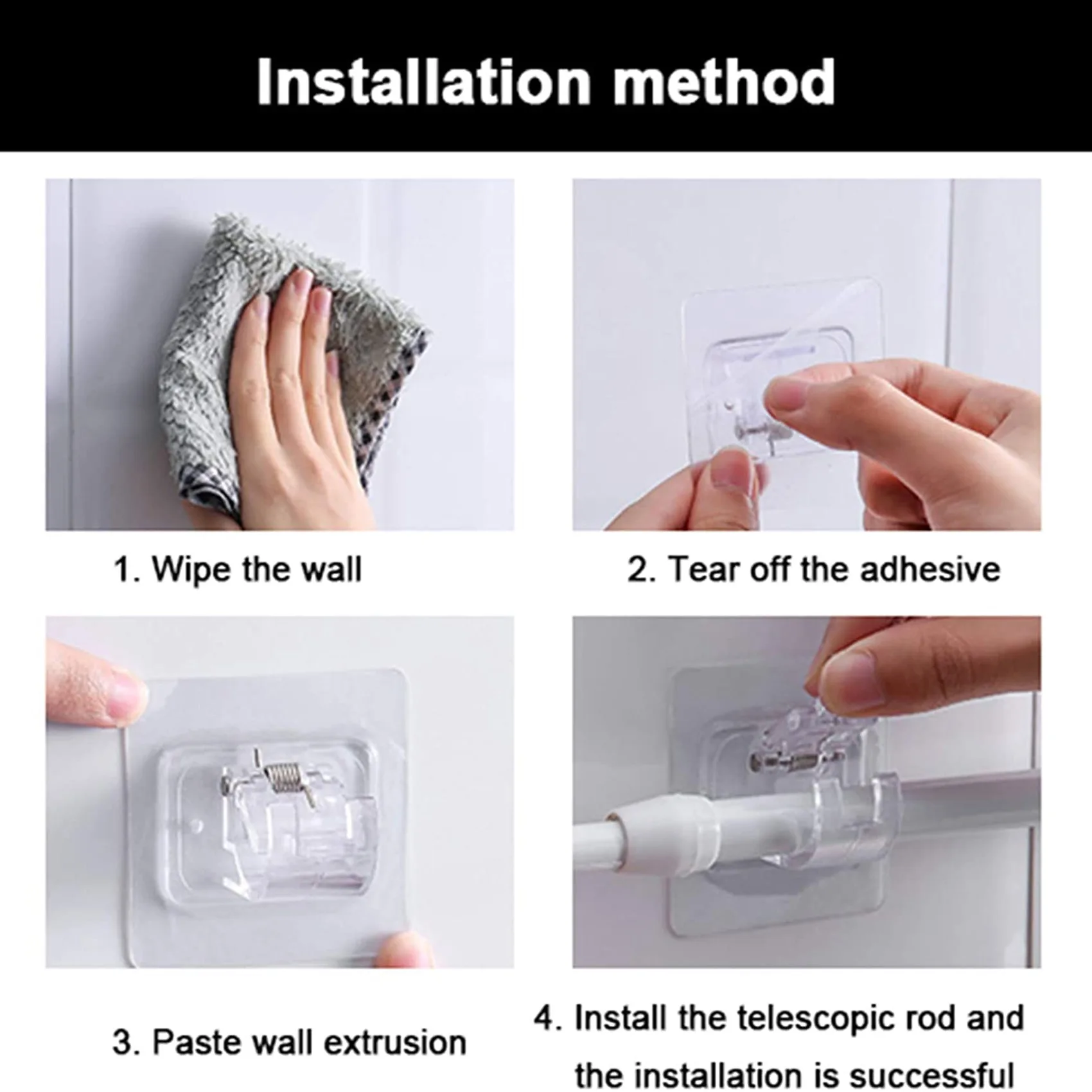 Installation method

1. Wipe the wall

2. Tear off the adhesive

3. Paste wall extrusion

4. Install the telescopic rod and the installation is successful