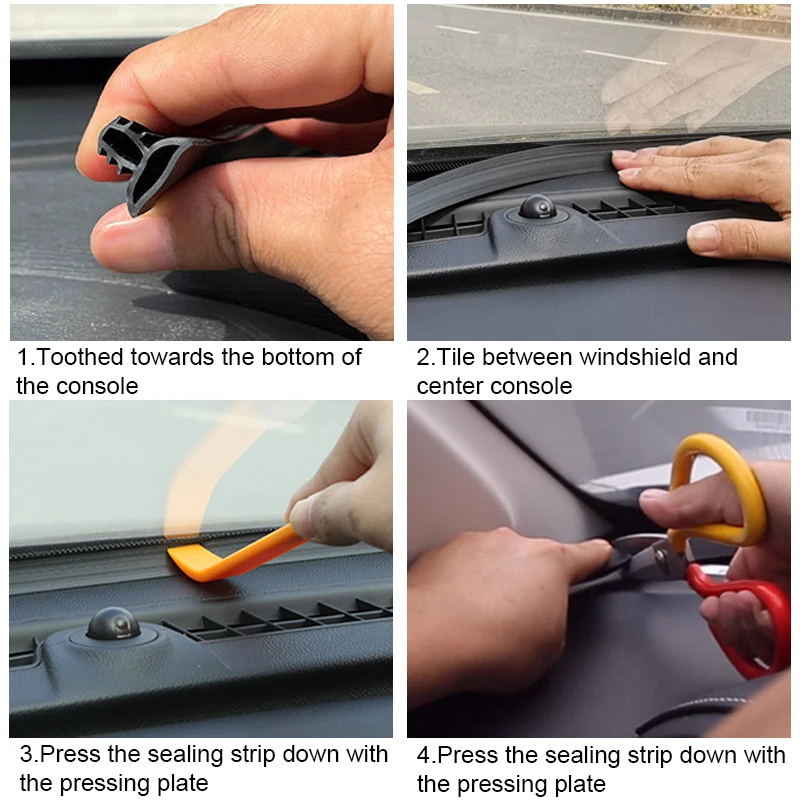 1.Toothed towards the bottom of the console

2.Tile between windshield and center console

3.Press the sealing strip down with the pressing plate

4.Press the sealing strip down with the pressing plate