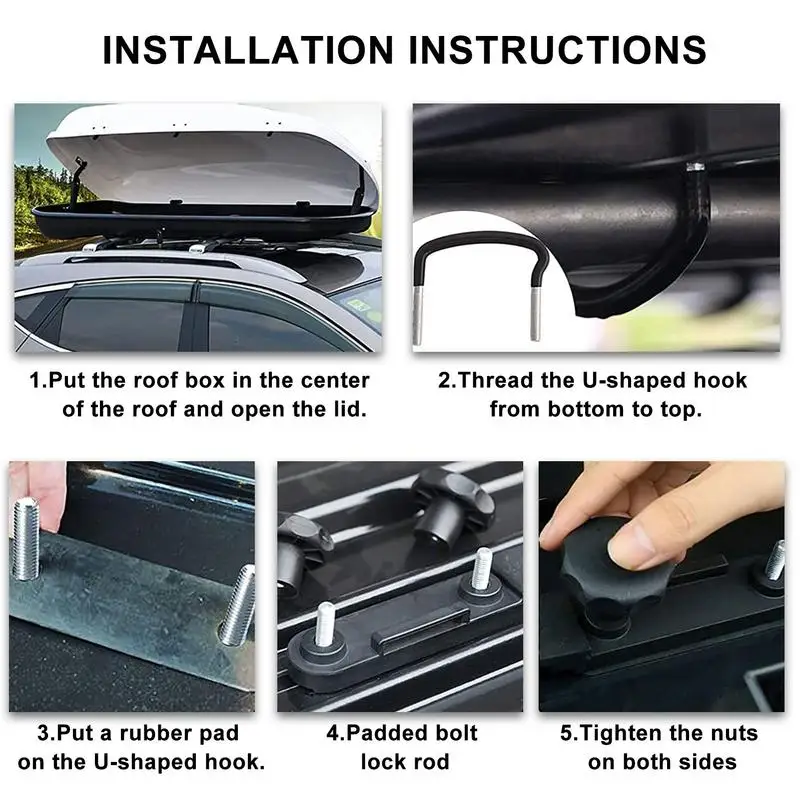 INSTALLATION INSTRUCTIONS

1.Put the roof box in the center of the roof and open the lid.

2.Thread the U-shaped hook from bottom to top.

3.Put a rubber pad on the U-shaped hook.

4.Padded bolt lock rod

5.Tighten the nuts on both sides