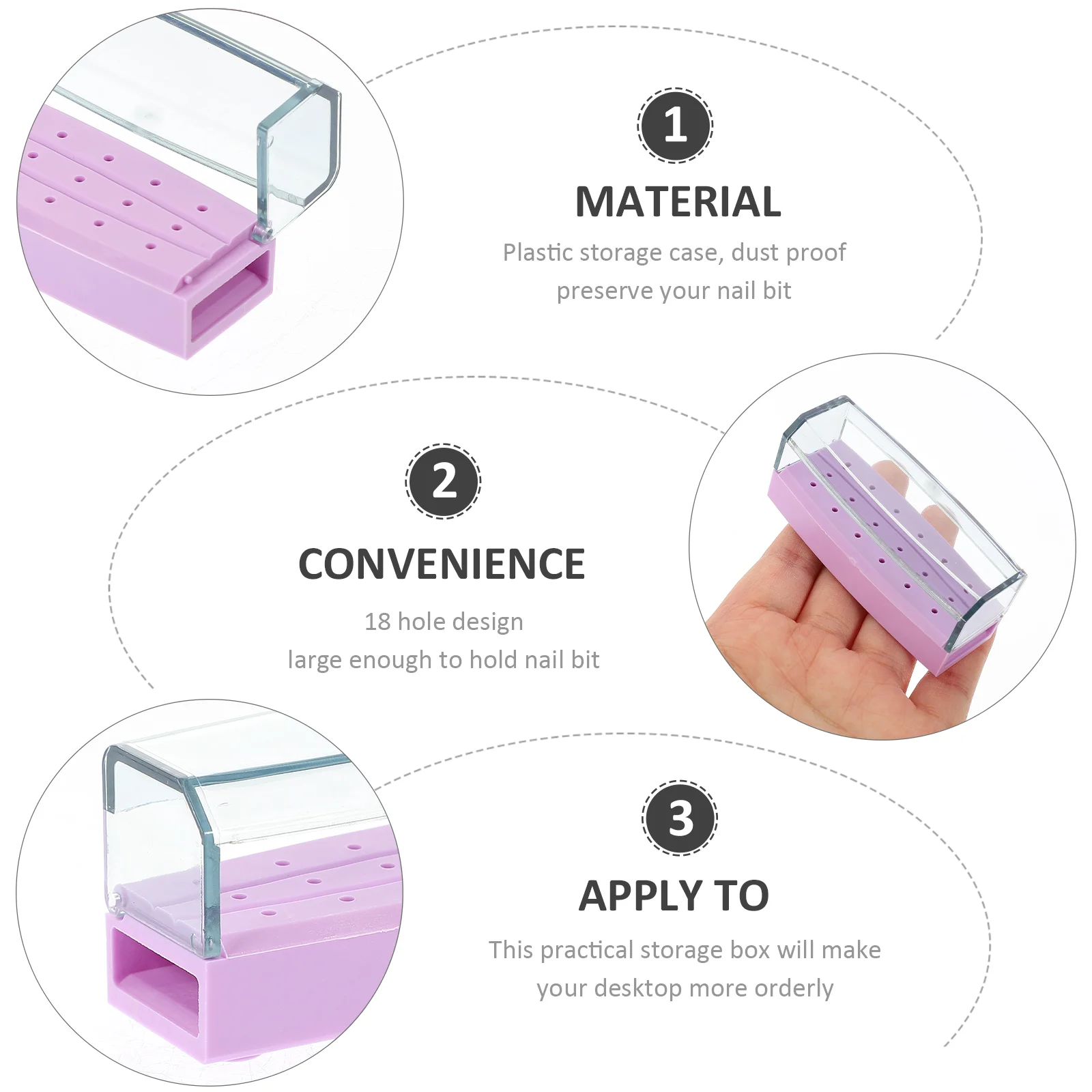 1

MATERIAL

Plastic storage case, dust proof
preserve your nail bit

2

CONVENIENCE

18 hole design
large enough to hold nail bit

3

APPLY TO

This practical storage box will make
your desktop more orderly