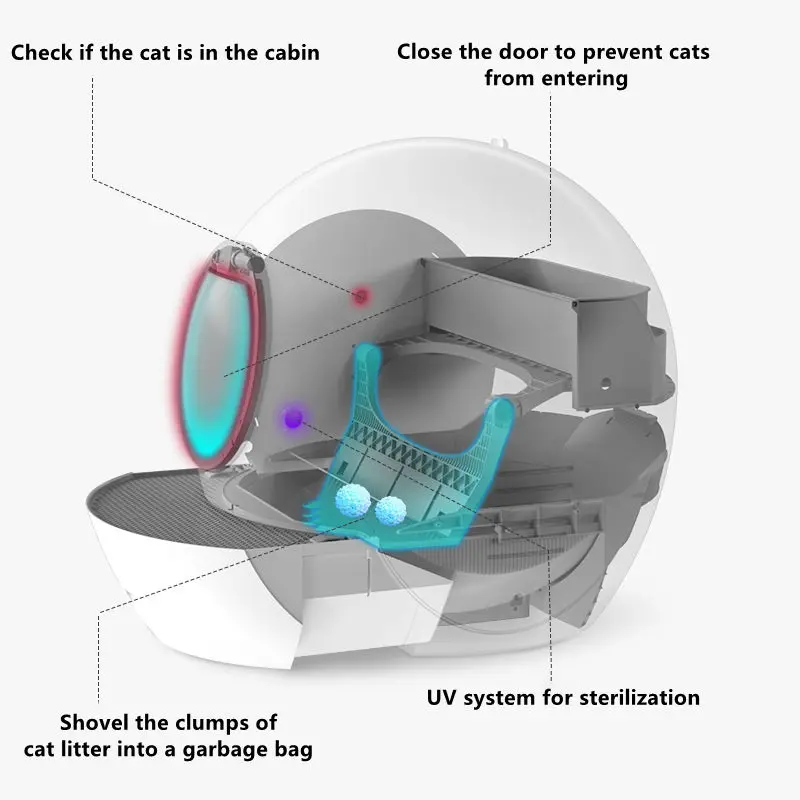 Check if the cat is in the cabin

Close the door to prevent cats from entering

Shovel the clumps of cat litter into a garbage bag

UV system for sterilization