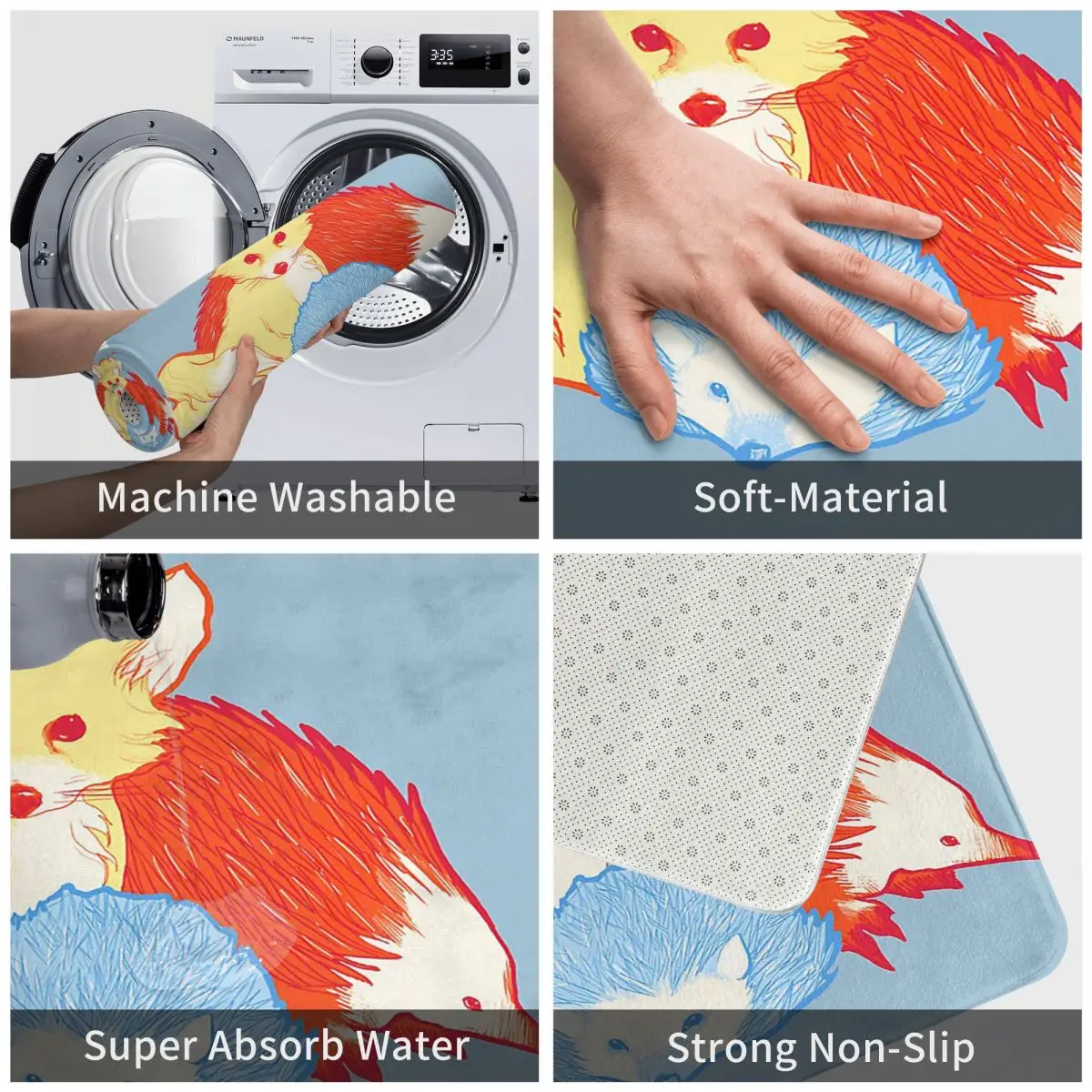 MAUNFELD

3:35

Machine Washable

Soft-Material

Super Absorb Water

Strong Non-Slip