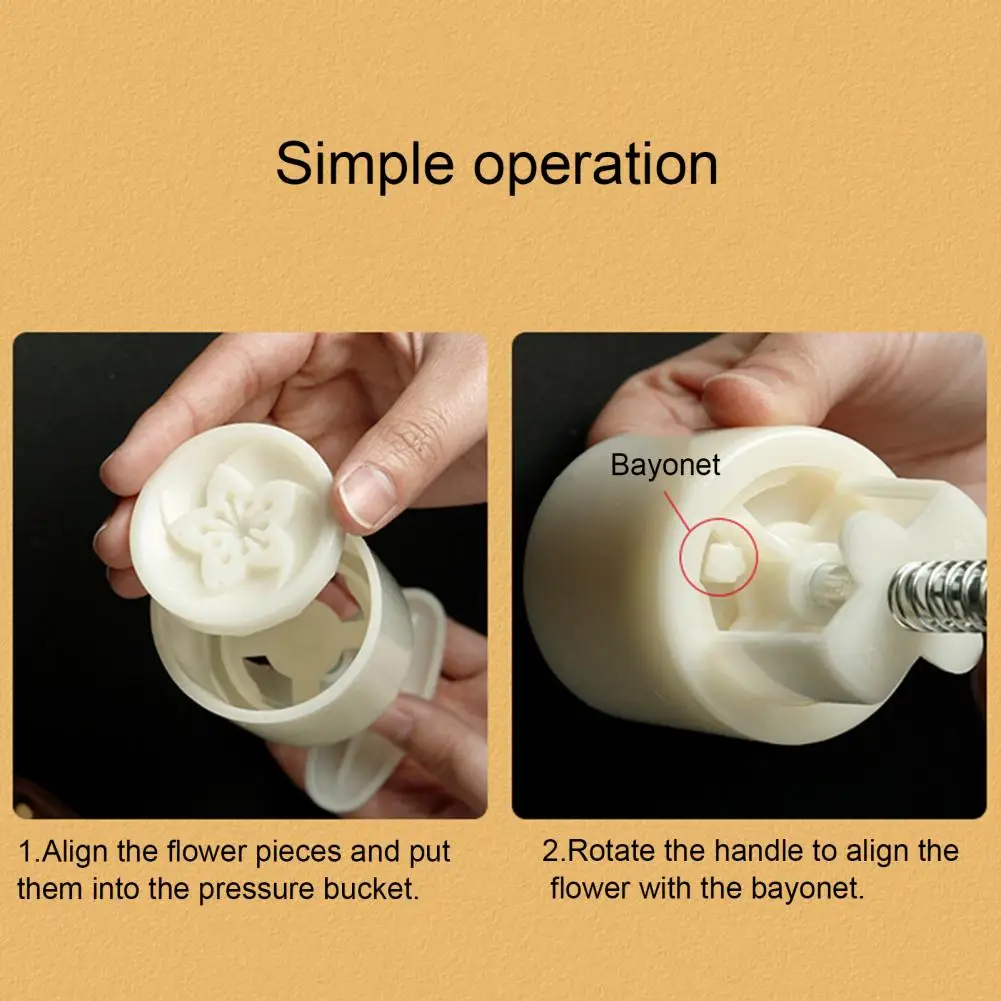 Simple operation

Bayonet

1.Align the flower pieces and put them into the pressure bucket.

2.Rotate the handle to align the flower with the bayonet.