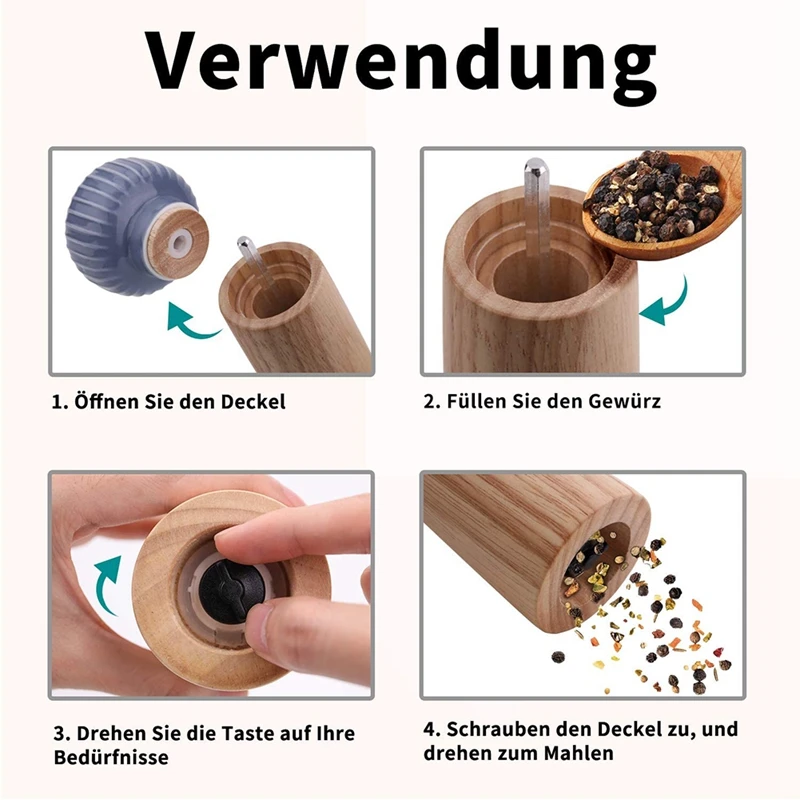 Verwendung

1. Öffnen Sie den Deckel

2. Füllen Sie den Gewürz

3. Drehen Sie die Taste auf Ihre Bedürfnisse

4. Schrauben den Deckel zu, und drehen zum Mahlen