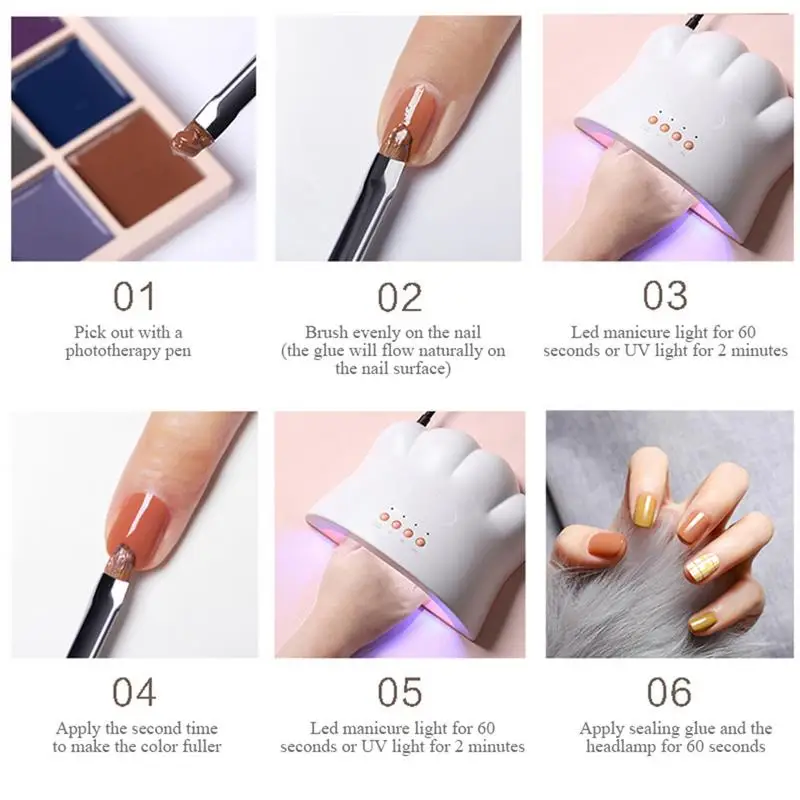 01

Pick out with a phototherapy pen

02

Brush evenly on the nail (the glue will flow naturally on the nail surface)

03

Led manicure light for 60 seconds or UV light for 2 minutes

04

Apply the second time to make the color fuller

05

Led manicure light for 60 seconds or UV light for 2 minutes

06

Apply sealing glue and the headlamp for 60 seconds