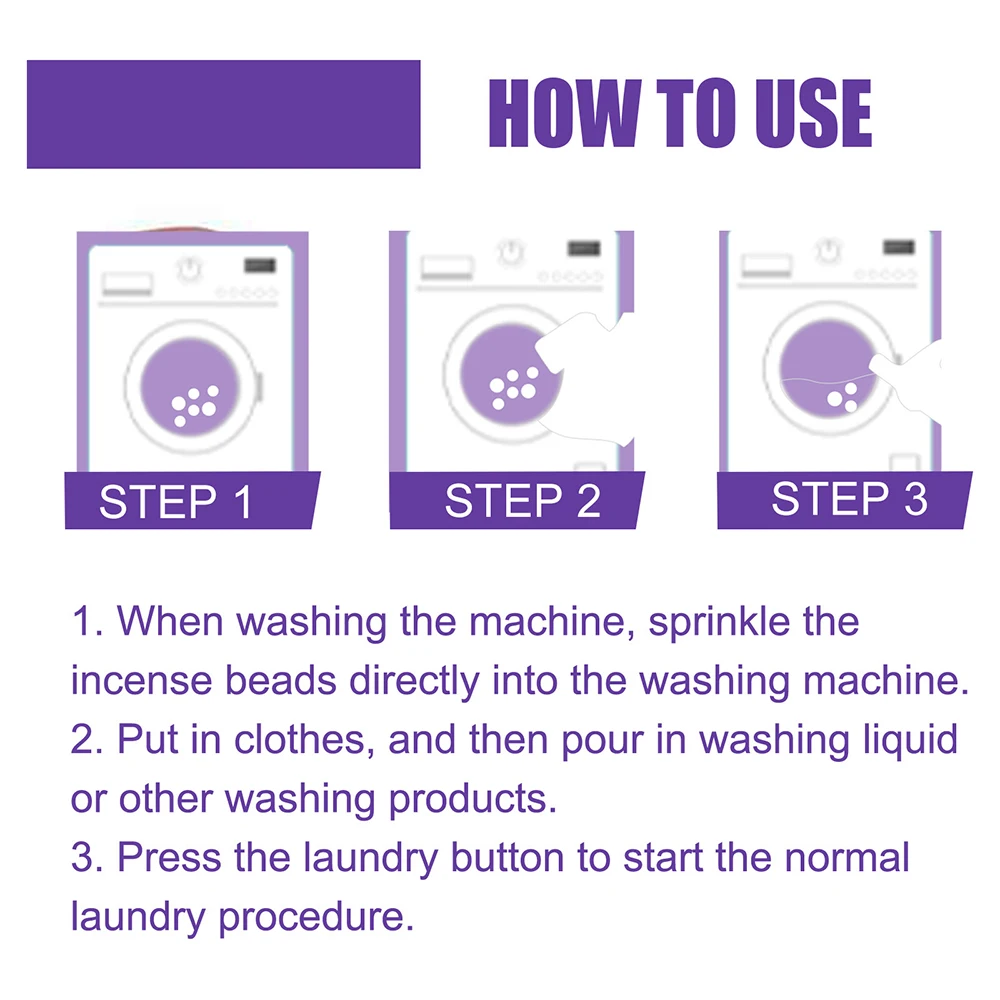 HOW TO USE

STEP 1

STEP 2

STEP 3

1. When washing the machine, sprinkle the incense beads directly into the washing machine.
2. Put in clothes, and then pour in washing liquid or other washing products.
3. Press the laundry button to start the normal laundry procedure.