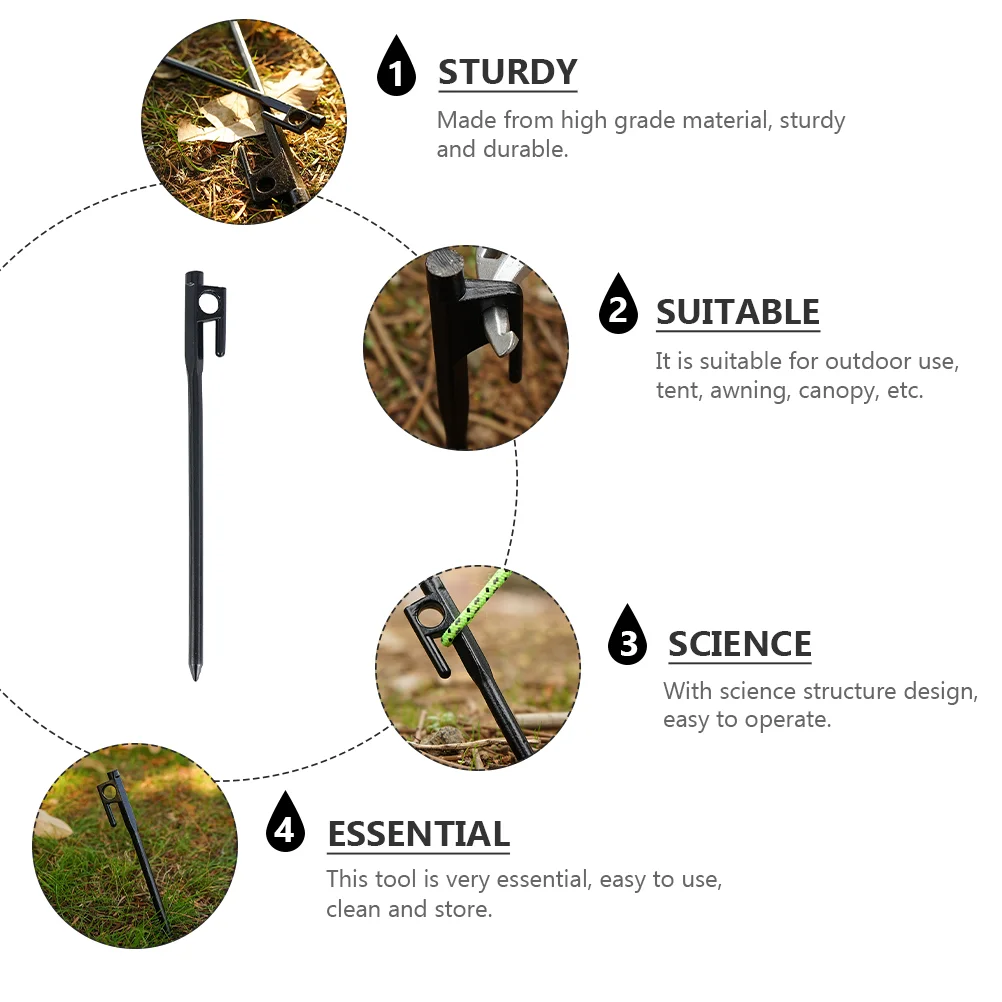 1 STURDY
Made from high grade material, sturdy and durable.

2 SUITABLE
It is suitable for outdoor use, tent, awning, canopy, etc.

3 SCIENCE
With science structure design, easy to operate.

4 ESSENTIAL
This tool is very essential, easy to use, clean and store.