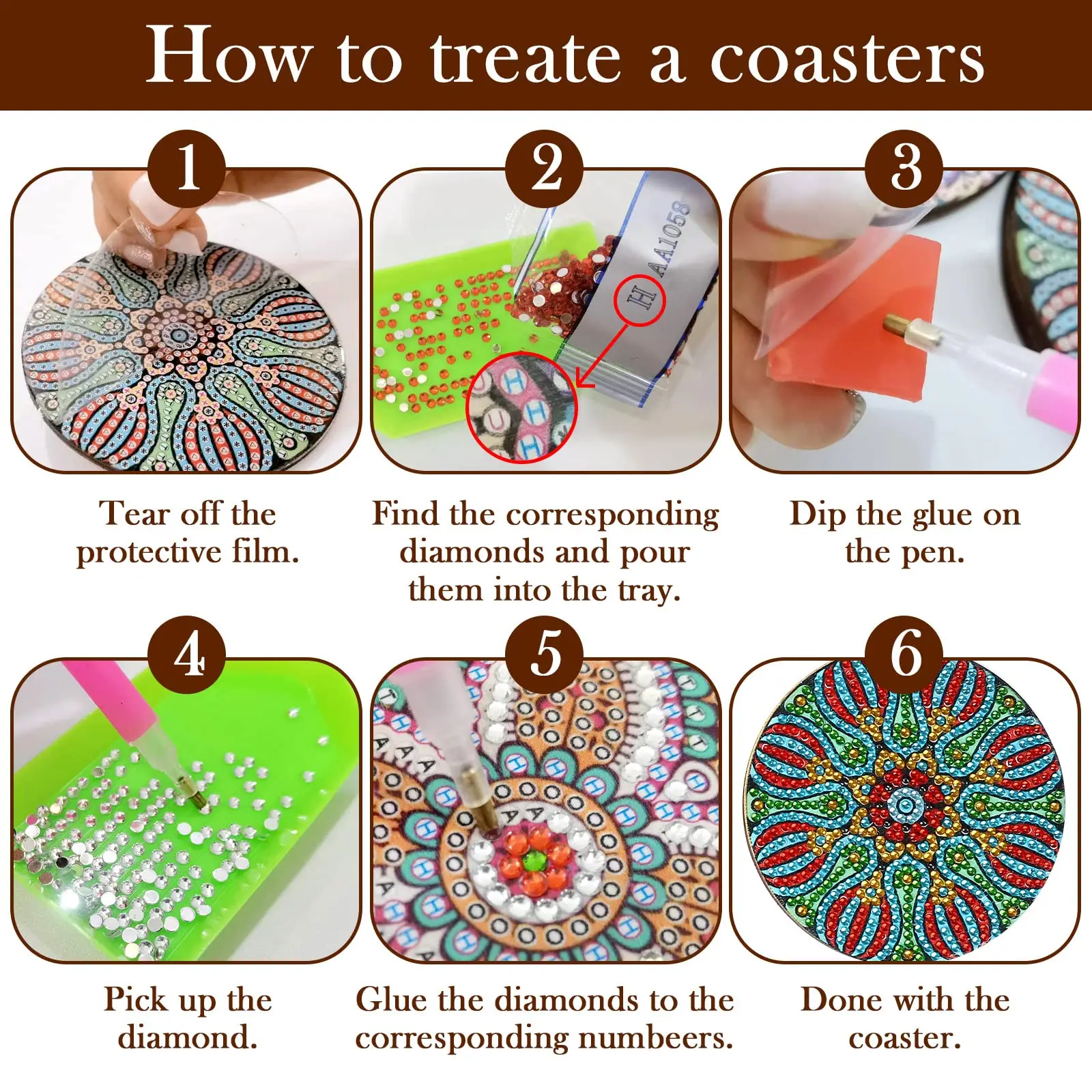 How to treate a coasters

1

Tear off the protective film.

2

H AA1058

Find the corresponding diamonds and pour them into the tray.

3

Dip the glue on the pen.

4

Pick up the diamond.

5

Glue the diamonds to the corresponding numbeers.

6

Done with the coaster.