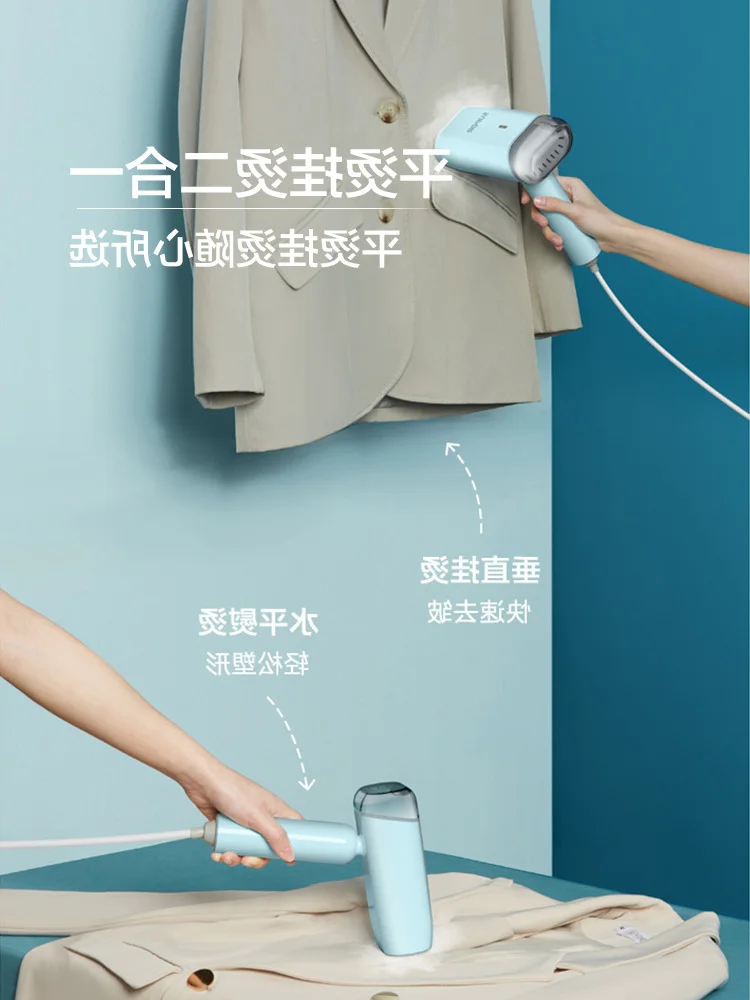 平烫挂烫二合一
平烫挂烫随心所选

垂直挂烫
快速去皱

水平熨烫
轻松塑形