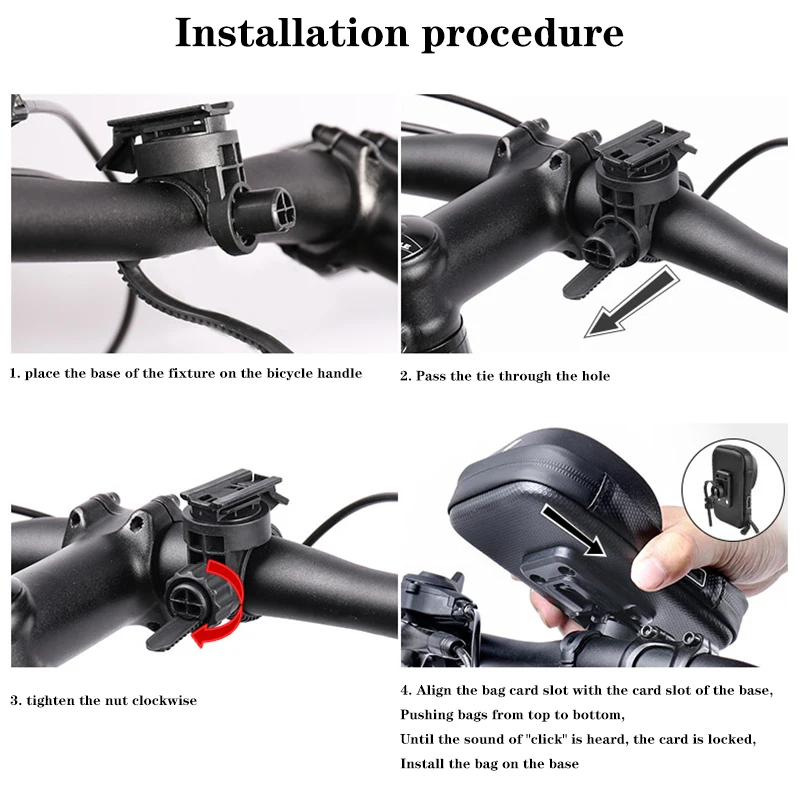 Installation procedure

1. place the base of the fixture on the bicycle handle

2. Pass the tie through the hole

3. tighten the nut clockwise

4. Align the bag card slot with the card slot of the base,
Pushing bags from top to bottom,
Until the sound of "click" is heard, the card is locked,
Install the bag on the base